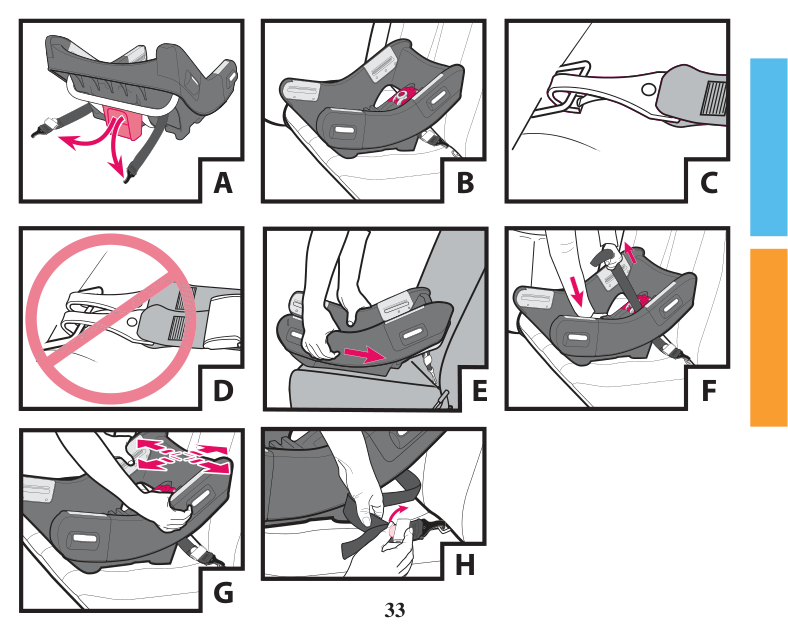 A

B

C

D

E

F

G

H

33