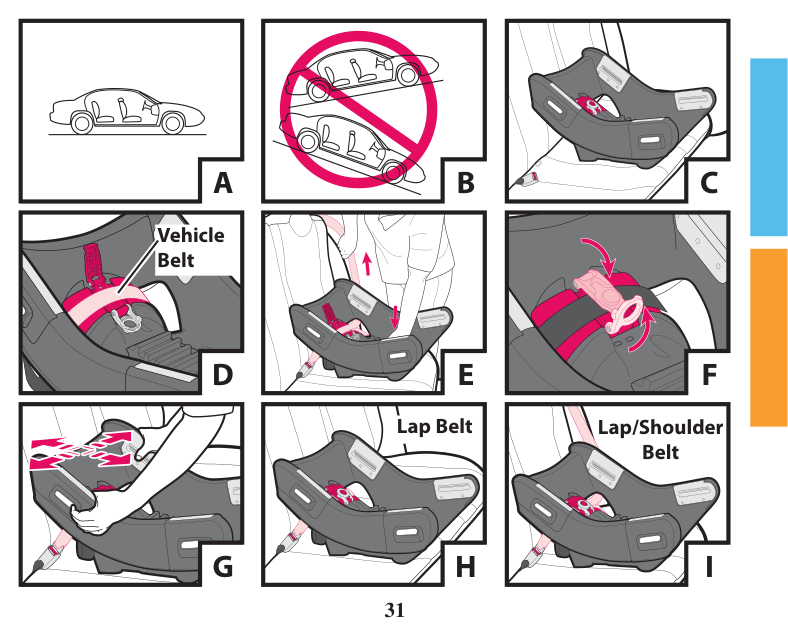 A

B

C

Vehicle Belt

D

E

F

G

Lap Belt

H

Lap/Shoulder Belt

I

31