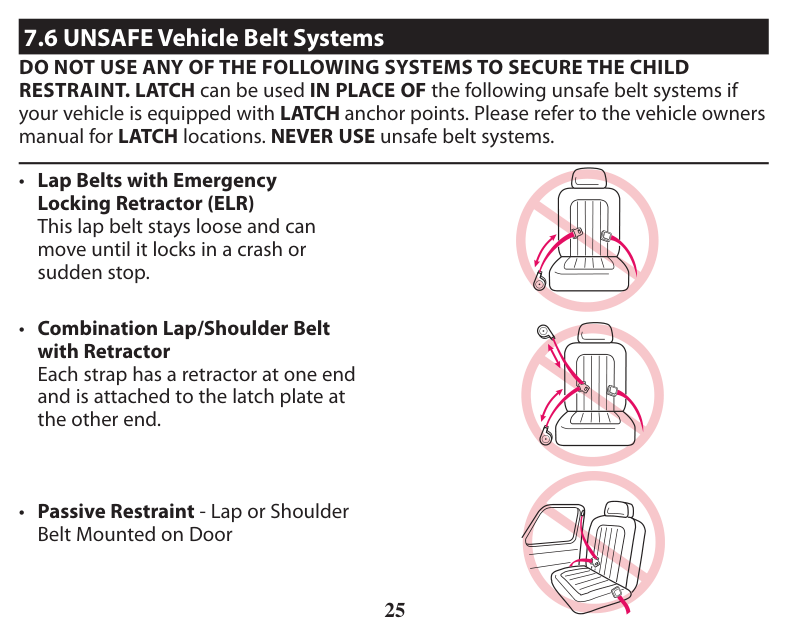 7.6 UNSAFE Vehicle Belt Systems

DO NOT USE ANY OF THE FOLLOWING SYSTEMS TO SECURE THE CHILD RESTRAINT. LATCH can be used IN PLACE OF the following unsafe belt systems if your vehicle is equipped with LATCH anchor points. Please refer to the vehicle owners manual for LATCH locations. NEVER USE unsafe belt systems.

• Lap Belts with Emergency Locking Retractor (ELR)
This lap belt stays loose and can move until it locks in a crash or sudden stop.

• Combination Lap/Shoulder Belt with Retractor
Each strap has a retractor at one end and is attached to the latch plate at the other end.

• Passive Restraint - Lap or Shoulder Belt Mounted on Door

25