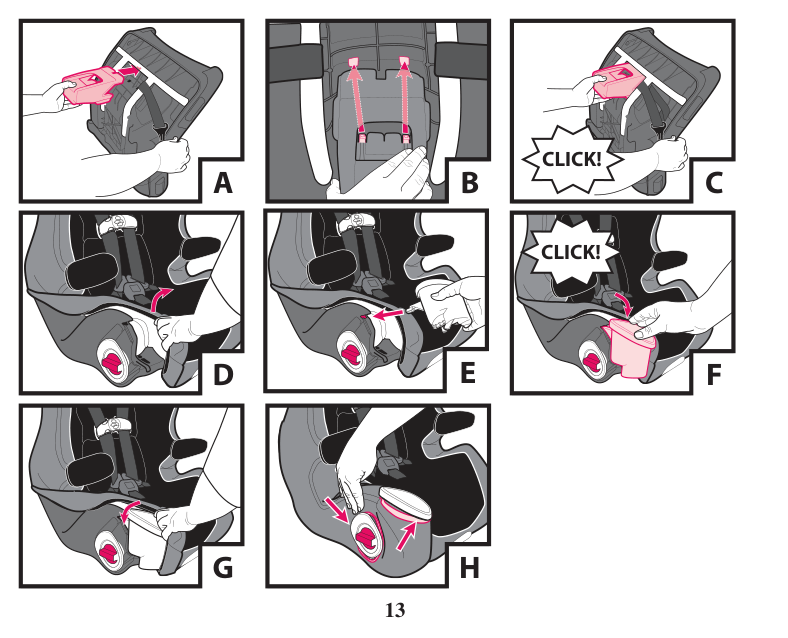 A

B

CLICK!

C

D

E

CLICK!

F

G

H

13