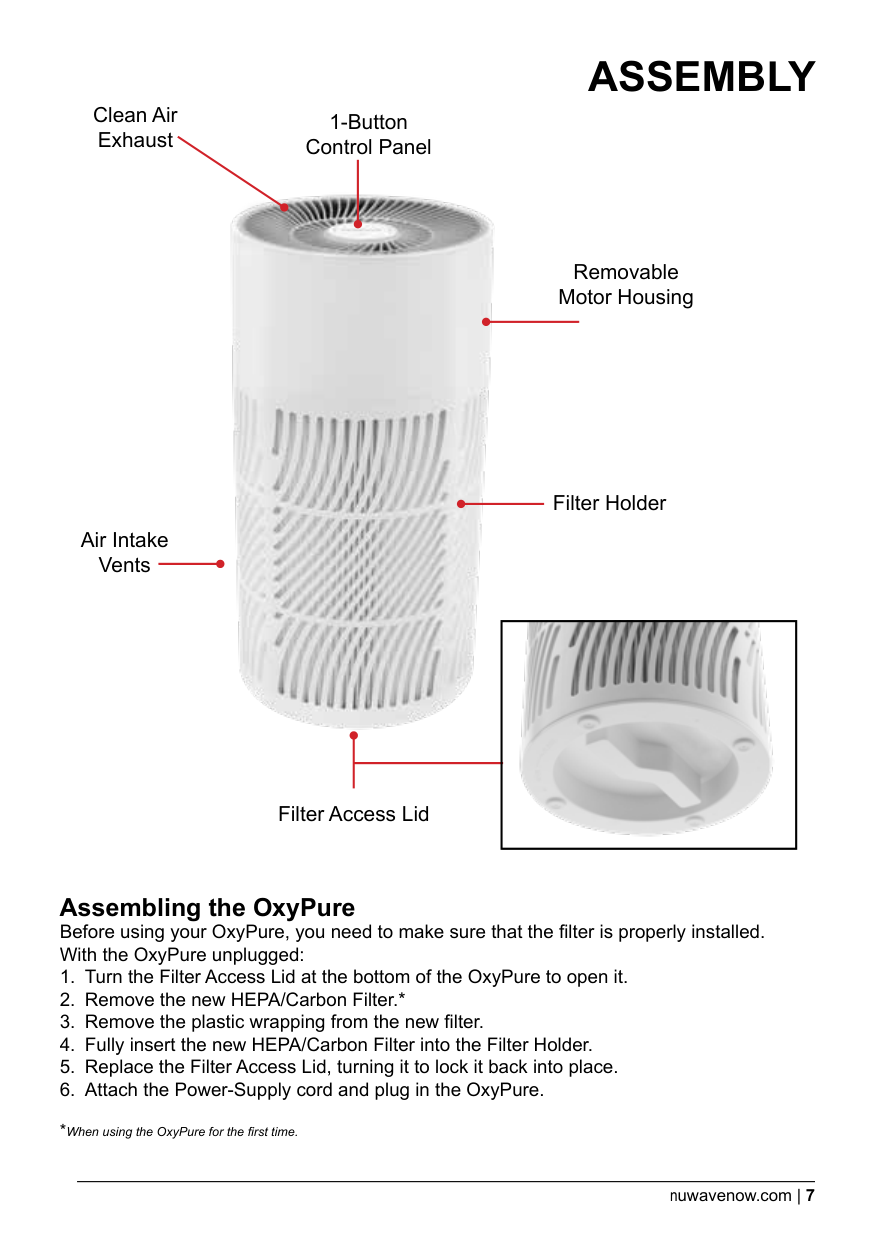 ASSEMBLY

Clean Air Exhaust

1-Button Control Panel

Removable Motor Housing

Filter Holder

Air Intake Vents

Filter Access Lid

Assembling the OxyPure

Before using your OxyPure, you need to make sure that the filter is properly installed. With the OxyPure unplugged:

1. Turn the Filter Access Lid at the bottom of the OxyPure to open it.
2. Remove the new HEPA/Carbon Filter.*
3. Remove the plastic wrapping from the new filter.
4. Fully insert the new HEPA/Carbon Filter into the Filter Holder.
5. Replace the Filter Access Lid, turning it to lock it back into place.
6. Attach the Power-Supply cord and plug in the OxyPure.

*When using the OxyPure for the first time.

nuwavenow.com | 7