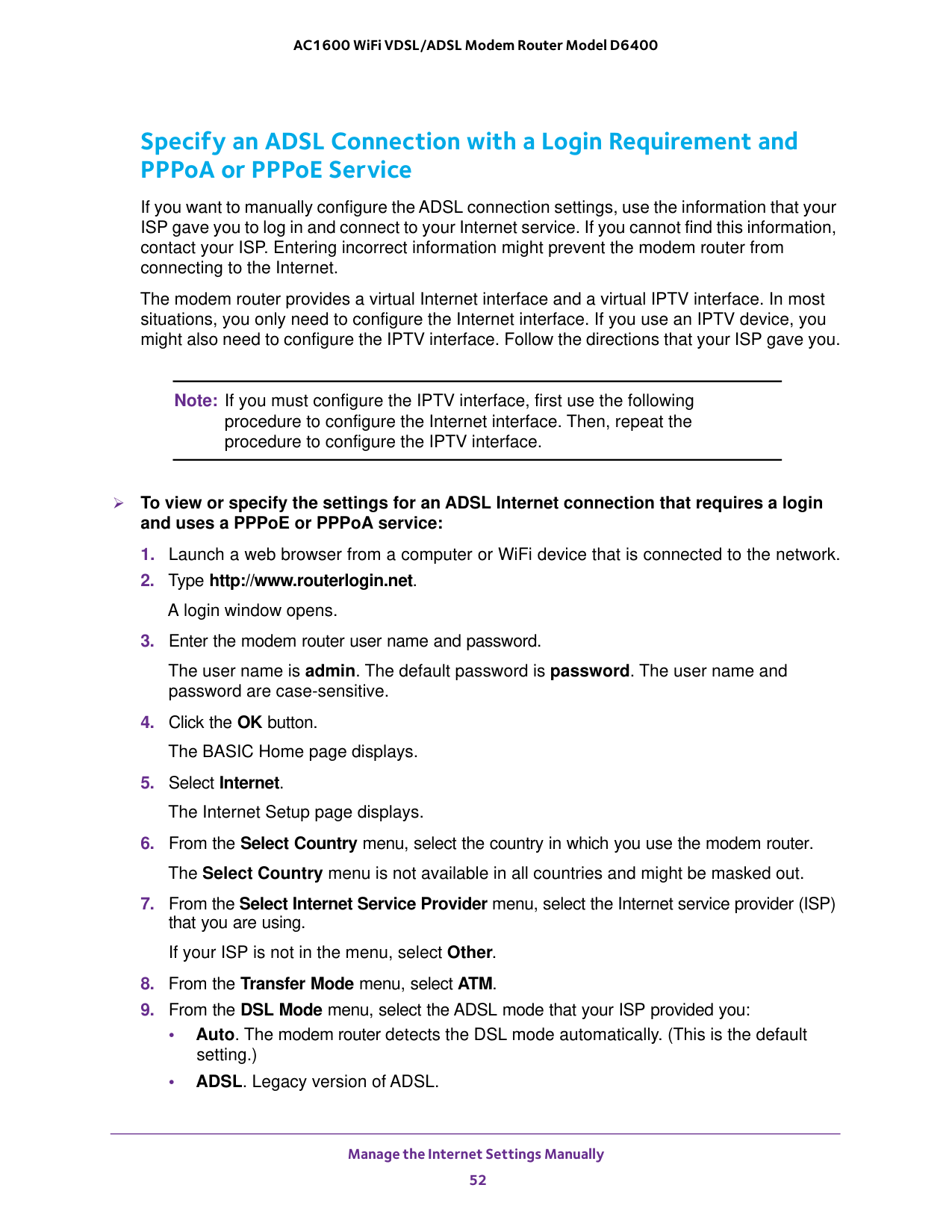 AC1600 WiFi VDSL/ADSL Modem Router Model D6400

Specify an ADSL Connection with a Login Requirement and PPPoA or PPPoE Service

If you want to manually configure the ADSL connection settings, use the information that your ISP gave you to log in and connect to your Internet service. If you cannot find this information, contact your ISP. Entering incorrect information might prevent the modem router from connecting to the Internet.

The modem router provides a virtual Internet interface and a virtual IPTV interface. In most situations, you only need to configure the Internet interface. If you use an IPTV device, you might also need to configure the IPTV interface. Follow the directions that your ISP gave you.

Note: If you must configure the IPTV interface, first use the following procedure to configure the Internet interface. Then, repeat the procedure to configure the IPTV interface.

➢ To view or specify the settings for an ADSL Internet connection that requires a login and uses a PPPoE or PPPoA service:

1. Launch a web browser from a computer or WiFi device that is connected to the network.
2. Type http://www.routerlogin.net.
A login window opens.
3. Enter the modem router user name and password.
The user name is admin. The default password is password. The user name and password are case-sensitive.
4. Click the OK button.
The BASIC Home page displays.
5. Select Internet.
The Internet Setup page displays.
6. From the Select Country menu, select the country in which you use the modem router.
The Select Country menu is not available in all countries and might be masked out.
7. From the Select Internet Service Provider menu, select the Internet service provider (ISP) that you are using.
If your ISP is not in the menu, select Other.
8. From the Transfer Mode menu, select ATM.
9. From the DSL Mode menu, select the ADSL mode that your ISP provided you:
• Auto. The modem router detects the DSL mode automatically. (This is the default setting.)
• ADSL. Legacy version of ADSL.

Manage the Internet Settings Manually
52