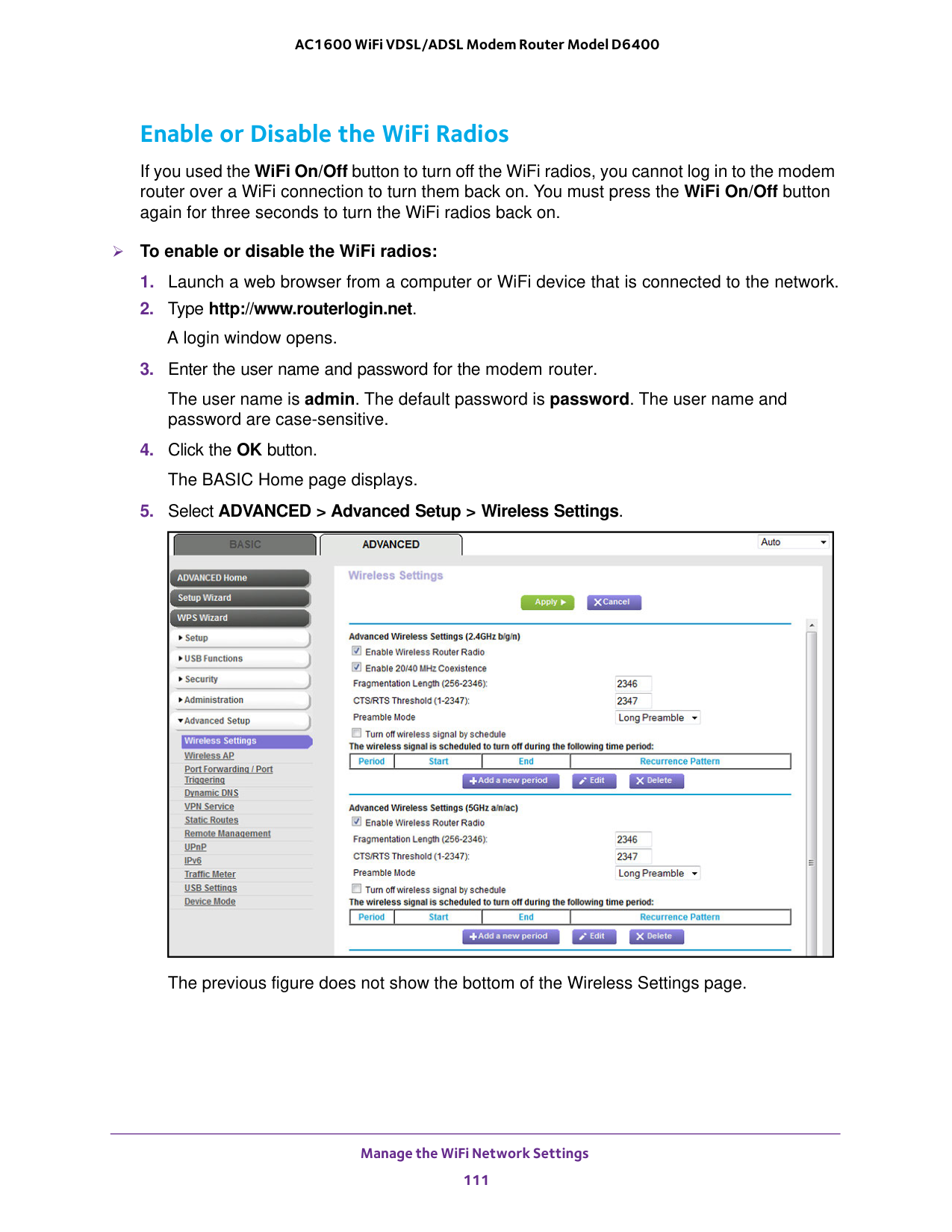 AC1600 WiFi VDSL/ADSL Modem Router Model D6400

Enable or Disable the WiFi Radios

If you used the WiFi On/Off button to turn off the WiFi radios, you cannot log in to the modem router over a WiFi connection to turn them back on. You must press the WiFi On/Off button again for three seconds to turn the WiFi radios back on.

To enable or disable the WiFi radios:

1. Launch a web browser from a computer or WiFi device that is connected to the network.

2. Type http://www.routerlogin.net.

A login window opens.

3. Enter the user name and password for the modem router.

The user name is admin. The default password is password. The user name and password are case-sensitive.

4. Click the OK button.

The BASIC Home page displays.

5. Select ADVANCED > Advanced Setup > Wireless Settings.

BASIC
ADVANCED
Auto

ADVANCED Home
Setup Wizard
WPS Wizard
Setup
USB Functions
Security
Administration
Advanced Setup
Wireless Settings
Wireless AP
Port Forwarding / Port Triggering
Dynamic DNS
VPN Service
Static Routes
Remote Management
UPnP
IPv6
Traffic Meter
USB Settings
Device Mode

Wireless Settings
Apply
Cancel

Advanced Wireless Settings (2.4GHz b/g/n)
Enable Wireless Router Radio
Enable 20/40 MHz Coexistence
Fragmentation Length (256-2346): 2346
CTS/RTS Threshold (1-2347): 2347
Preamble Mode Long Preamble
Turn off wireless signal by schedule
The wireless signal is scheduled to turn off during the following time period:

| Period | Start | End | Recurrence Pattern |
|---|---|---|---|

Add a new period
Edit
Delete

Advanced Wireless Settings (5GHz a/n/ac)
Enable Wireless Router Radio
Fragmentation Length (256-2346): 2346
CTS/RTS Threshold (1-2347): 2347
Preamble Mode Long Preamble
Turn off wireless signal by schedule
The wireless signal is scheduled to turn off during the following time period:

| Period | Start | End | Recurrence Pattern |
|---|---|---|---|

Add a new period
Edit
Delete

The previous figure does not show the bottom of the Wireless Settings page.

Manage the WiFi Network Settings
111