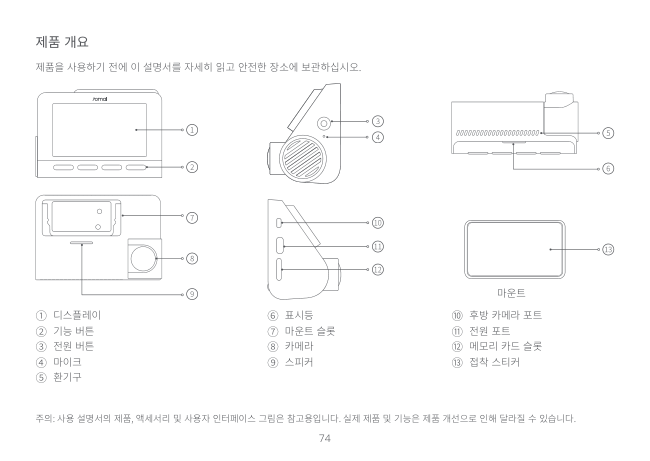 제품 개요

제품을 사용하기 전에 이 설명서를 자세히 읽고 안전한 장소에 보관하십시오.

70mai

①
②
③
④
⑤
⑥
⑦
⑧
⑨
⑩
⑪
⑫
⑬

마운트

① 디스플레이
② 기능 버튼
③ 전원 버튼
④ 마이크
⑤ 환기구

⑥ 표시등
⑦ 마운트 슬롯
⑧ 카메라
⑨ 스피커

⑩ 후방 카메라 포트
⑪ 전원 포트
⑫ 메모리 카드 슬롯
⑬ 접착 스티커

주의: 사용 설명서의 제품, 액세서리 및 사용자 인터페이스 그림은 참고용입니다. 실제 제품 및 기능은 제품 개선으로 인해 달라질 수 있습니다.

74