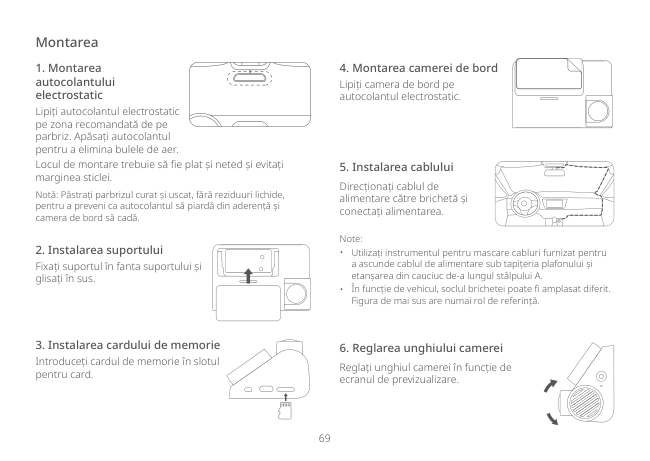 Montarea

1. Montarea autocolantului electrostatic

Lipiți autocolantul electrostatic pe zona recomandată de pe parbriz. Apăsați autocolantul pentru a elimina bulele de aer.

Locul de montare trebuie să fie plat și neted și evitați marginea sticlei.

Notă: Păstrați parbrizul curat și uscat, fără reziduuri lichide, pentru a preveni ca autocolantul să piardă din aderență și camera de bord să cadă.

2. Instalarea suportului

Fixați suportul în fanta suportului și glisați în sus.

3. Instalarea cardului de memorie

Introduceți cardul de memorie în slotul pentru card.

4. Montarea camerei de bord

Lipiți camera de bord pe autocolantul electrostatic.

5. Instalarea cablului

Direcționați cablul de alimentare către brichetă și conectați alimentarea.

Note:
• Utilizați instrumentul pentru mascare cabluri furnizat pentru a ascunde cablul de alimentare sub tapițeria plafonului și etanșarea din cauciuc de-a lungul stâlpului A.
• În funcție de vehicul, soclul brichetei poate fi amplasat diferit. Figura de mai sus are numai rol de referință.

6. Reglarea unghiului camerei

Reglați unghiul camerei în funcție de ecranul de previzualizare.

69