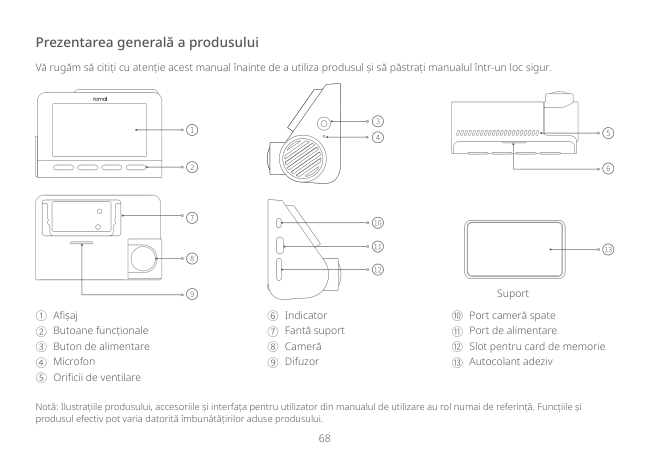 Prezentarea generală a produsului

Vă rugăm să citiți cu atenție acest manual înainte de a utiliza produsul și să păstrați manualul într-un loc sigur.

70mai

①
②
③
④
⑤
⑥
⑦
⑧
⑨
⑩
⑪
⑫
⑬

Suport

① Afișaj
② Butoane funcționale
③ Buton de alimentare
④ Microfon
⑤ Orificii de ventilare
⑥ Indicator
⑦ Fantă suport
⑧ Cameră
⑨ Difuzor
⑩ Port cameră spate
⑪ Port de alimentare
⑫ Slot pentru card de memorie
⑬ Autocolant adeziv

Notă: Ilustrațiile produsului, accesoriile și interfața pentru utilizator din manualul de utilizare au rol numai de referință. Funcțiile și produsul efectiv pot varia datorită îmbunătățirilor aduse produsului.

68