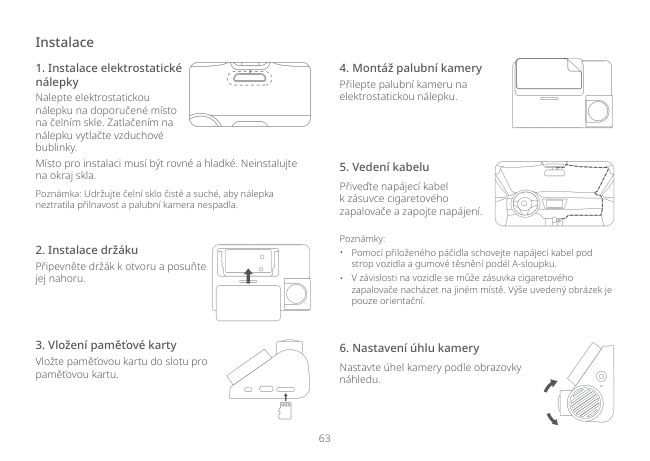 Instalace

1. Instalace elektrostatické nálepky

Nalepte elektrostatickou nálepku na doporučené místo na čelním skle. Zatlačením na nálepku vytlačte vzduchové bublinky.

Místo pro instalaci musí být rovné a hladké. Neinstalujte na okraj skla.

Poznámka: Udržujte čelní sklo čisté a suché, aby nálepka neztratila přilnavost a palubní kamera nespadla.

2. Instalace držáku

Připevněte držák k otvoru a posuňte jej nahoru.

3. Vložení paměťové karty

Vložte paměťovou kartu do slotu pro paměťovou kartu.

4. Montáž palubní kamery

Přilepte palubní kameru na elektrostatickou nálepku.

5. Vedení kabelu

Přiveďte napájecí kabel k zásuvce cigaretového zapalovače a zapojte napájení.

Poznámky:

• Pomocí přiloženého páčidla schovejte napájecí kabel pod strop vozidla a gumové těsnění podél A-sloupku.

• V závislosti na vozidle se může zásuvka cigaretového zapalovače nacházet na jiném místě. Výše uvedený obrázek je pouze orientační.

6. Nastavení úhlu kamery

Nastavte úhel kamery podle obrazovky náhledu.

63