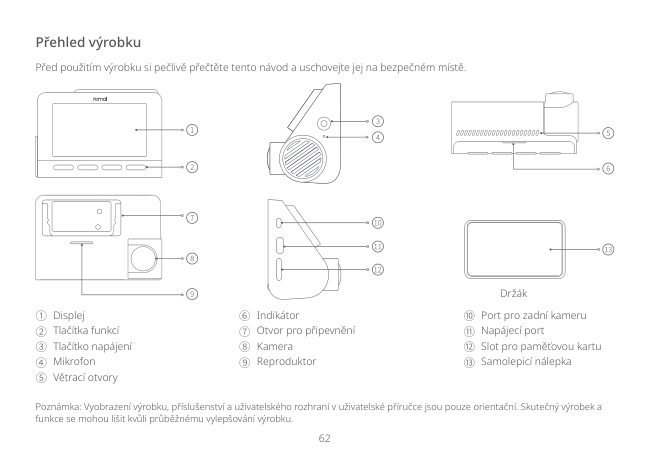 Přehled výrobku

Před použitím výrobku si pečlivě přečtěte tento návod a uschovejte jej na bezpečném místě.

70mai

①
②
③
④
⑤
⑥
⑦
⑧
⑨
⑩
⑪
⑫
⑬

Držák

① Displej
② Tlačítka funkcí
③ Tlačítko napájení
④ Mikrofon
⑤ Větrací otvory

⑥ Indikátor
⑦ Otvor pro připevnění
⑧ Kamera
⑨ Reproduktor

⑩ Port pro zadní kameru
⑪ Napájecí port
⑫ Slot pro paměťovou kartu
⑬ Samolepicí nálepka

Poznámka: Vyobrazení výrobku, příslušenství a uživatelského rozhraní v uživatelské příručce jsou pouze orientační. Skutečný výrobek a funkce se mohou lišit kvůli průběžnému vylepšování výrobku.

62