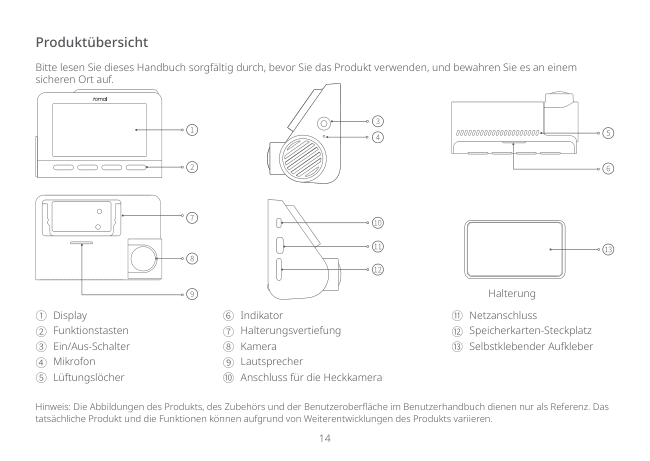 Produktübersicht

Bitte lesen Sie dieses Handbuch sorgfältig durch, bevor Sie das Produkt verwenden, und bewahren Sie es an einem sicheren Ort auf.

70mai

①
②
③
④
⑤
⑥
⑦
⑧
⑨
⑩
⑪
⑫
⑬

Halterung

① Display
② Funktionstasten
③ Ein/Aus-Schalter
④ Mikrofon
⑤ Lüftungslöcher

⑥ Indikator
⑦ Halterungsvertiefung
⑧ Kamera
⑨ Lautsprecher
⑩ Anschluss für die Heckkamera

⑪ Netzanschluss
⑫ Speicherkarten-Steckplatz
⑬ Selbstklebender Aufkleber

Hinweis: Die Abbildungen des Produkts, des Zubehörs und der Benutzeroberfläche im Benutzerhandbuch dienen nur als Referenz. Das tatsächliche Produkt und die Funktionen können aufgrund von Weiterentwicklungen des Produkts variieren.

14