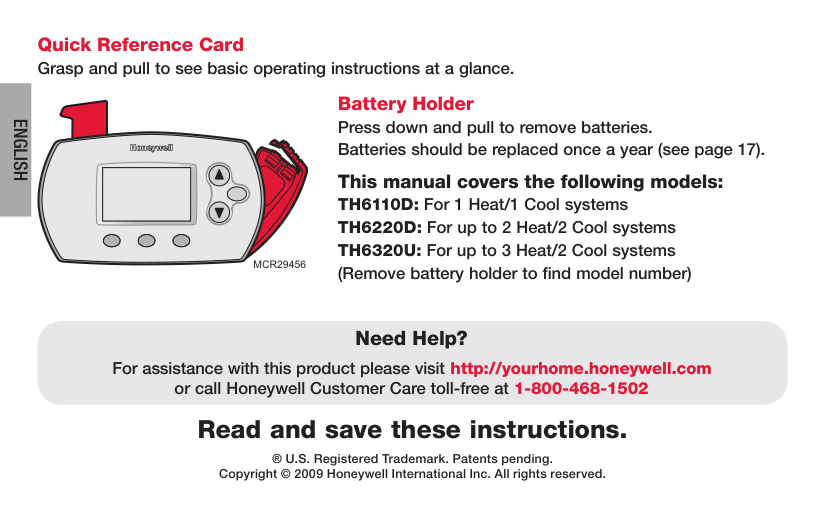 Quick Reference Card
Grasp and pull to see basic operating instructions at a glance.

ENGLISH

Honeywell

MCR29456

Battery Holder
Press down and pull to remove batteries.
Batteries should be replaced once a year (see page 17).

This manual covers the following models:
TH6110D: For 1 Heat/1 Cool systems
TH6220D: For up to 2 Heat/2 Cool systems
TH6320U: For up to 3 Heat/2 Cool systems
(Remove battery holder to find model number)

Need Help?
For assistance with this product please visit http://yourhome.honeywell.com or call Honeywell Customer Care toll-free at 1-800-468-1502

Read and save these instructions.

® U.S. Registered Trademark. Patents pending.
Copyright © 2009 Honeywell International Inc. All rights reserved.