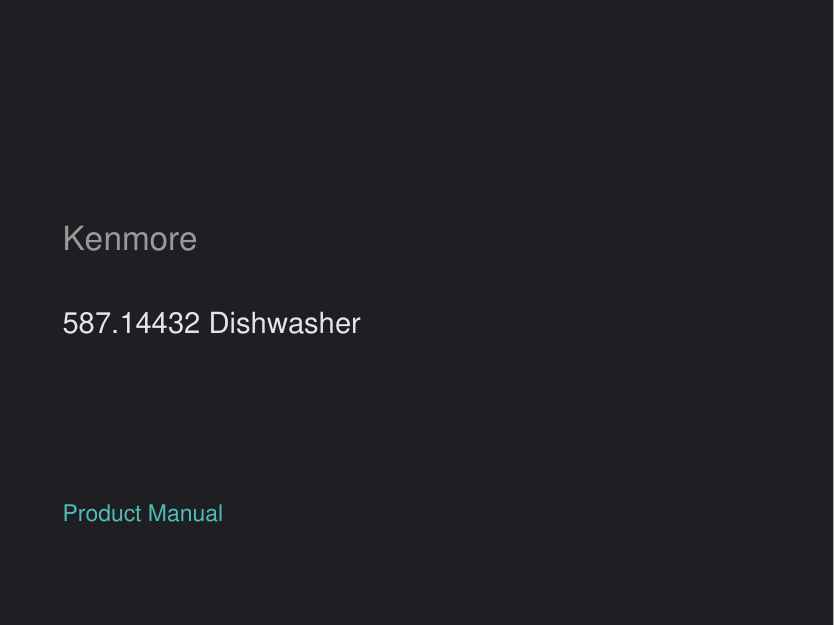 Kenmore

587.14432 Dishwasher

Product Manual