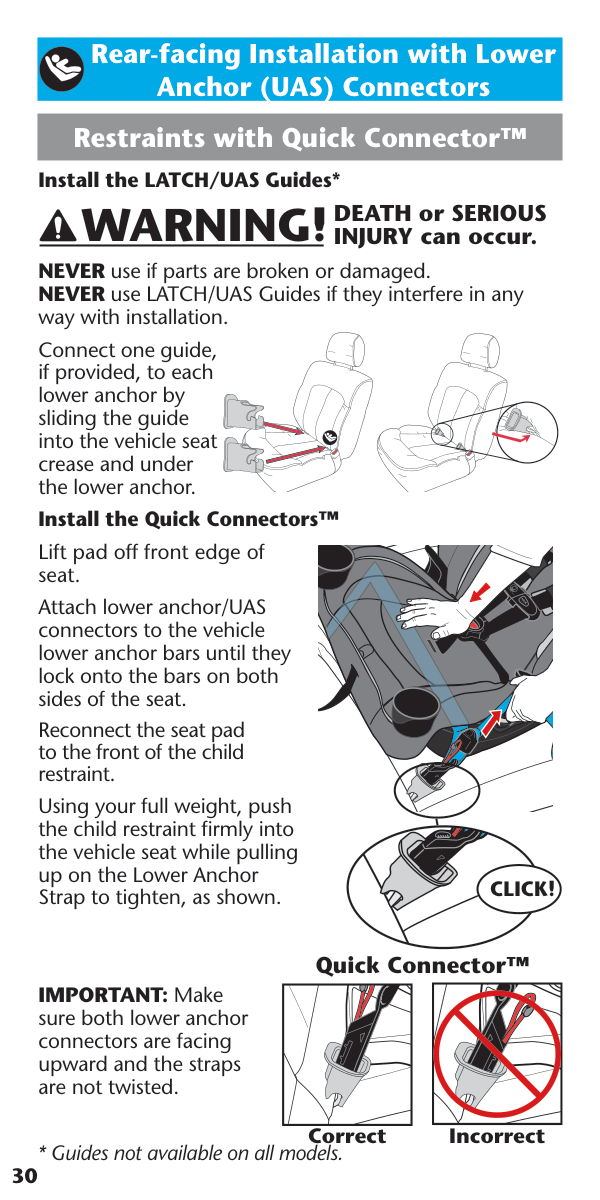 Rear-facing Installation with Lower Anchor (UAS) Connectors

Restraints with Quick Connector™

Install the LATCH/UAS Guides*

WARNING! DEATH or SERIOUS INJURY can occur.

NEVER use if parts are broken or damaged.
NEVER use LATCH/UAS Guides if they interfere in any way with installation.

Connect one guide, if provided, to each lower anchor by sliding the guide into the vehicle seat crease and under the lower anchor.

Install the Quick Connectors™

Lift pad off front edge of seat.

Attach lower anchor/UAS connectors to the vehicle lower anchor bars until they lock onto the bars on both sides of the seat.

Reconnect the seat pad to the front of the child restraint.

Using your full weight, push the child restraint firmly into the vehicle seat while pulling up on the Lower Anchor Strap to tighten, as shown.

CLICK!

Quick Connector™

IMPORTANT: Make sure both lower anchor connectors are facing upward and the straps are not twisted.

Correct

Incorrect

* Guides not available on all models.

30