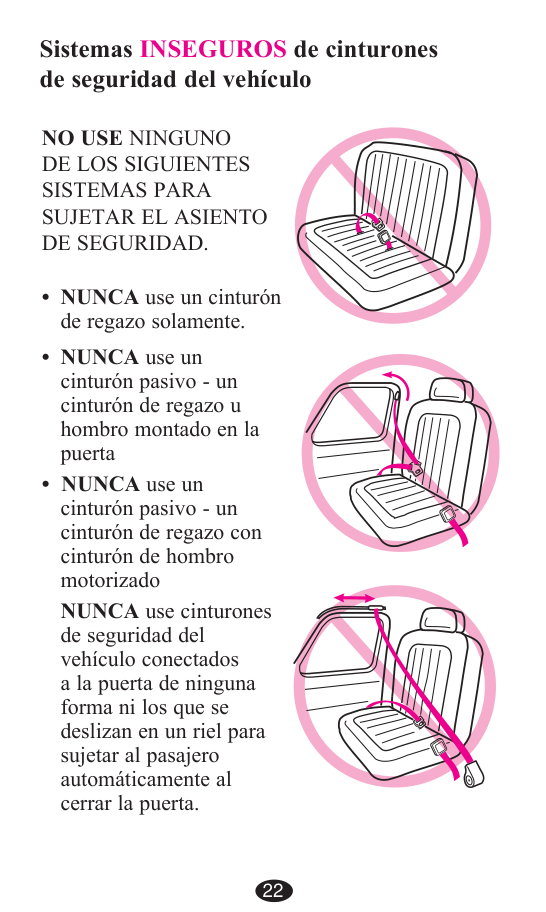 Sistemas INSEGUROS de cinturones de seguridad del vehículo

NO USE NINGUNO DE LOS SIGUIENTES SISTEMAS PARA SUJETAR EL ASIENTO DE SEGURIDAD.

• NUNCA use un cinturón de regazo solamente.

• NUNCA use un cinturón pasivo - un cinturón de regazo u hombro montado en la puerta

• NUNCA use un cinturón pasivo - un cinturón de regazo con cinturón de hombro motorizado

NUNCA use cinturones de seguridad del vehículo conectados a la puerta de ninguna forma ni los que se deslizan en un riel para sujetar al pasajero automáticamente al cerrar la puerta.

22