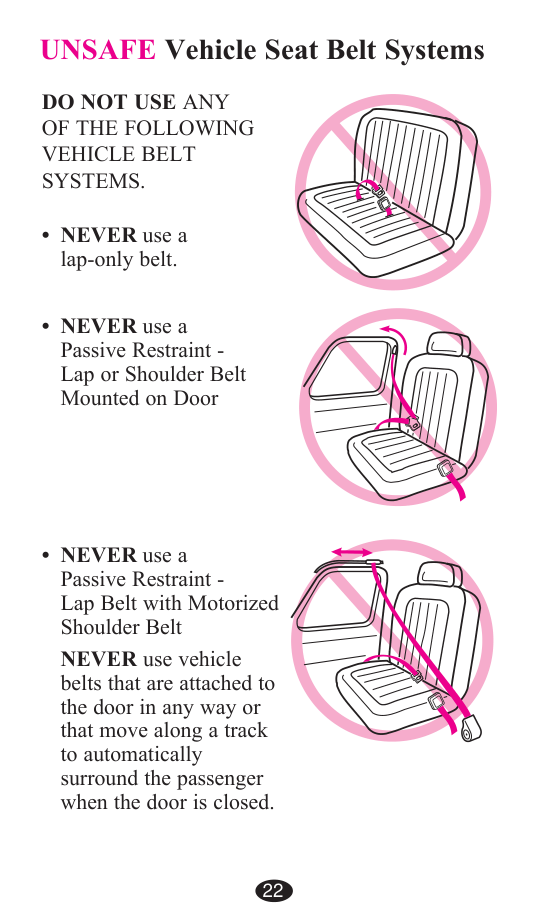 UNSAFE Vehicle Seat Belt Systems

DO NOT USE ANY OF THE FOLLOWING VEHICLE BELT SYSTEMS.

• NEVER use a lap-only belt.

• NEVER use a Passive Restraint - Lap or Shoulder Belt Mounted on Door

• NEVER use a Passive Restraint - Lap Belt with Motorized Shoulder Belt

NEVER use vehicle belts that are attached to the door in any way or that move along a track to automatically surround the passenger when the door is closed.

22