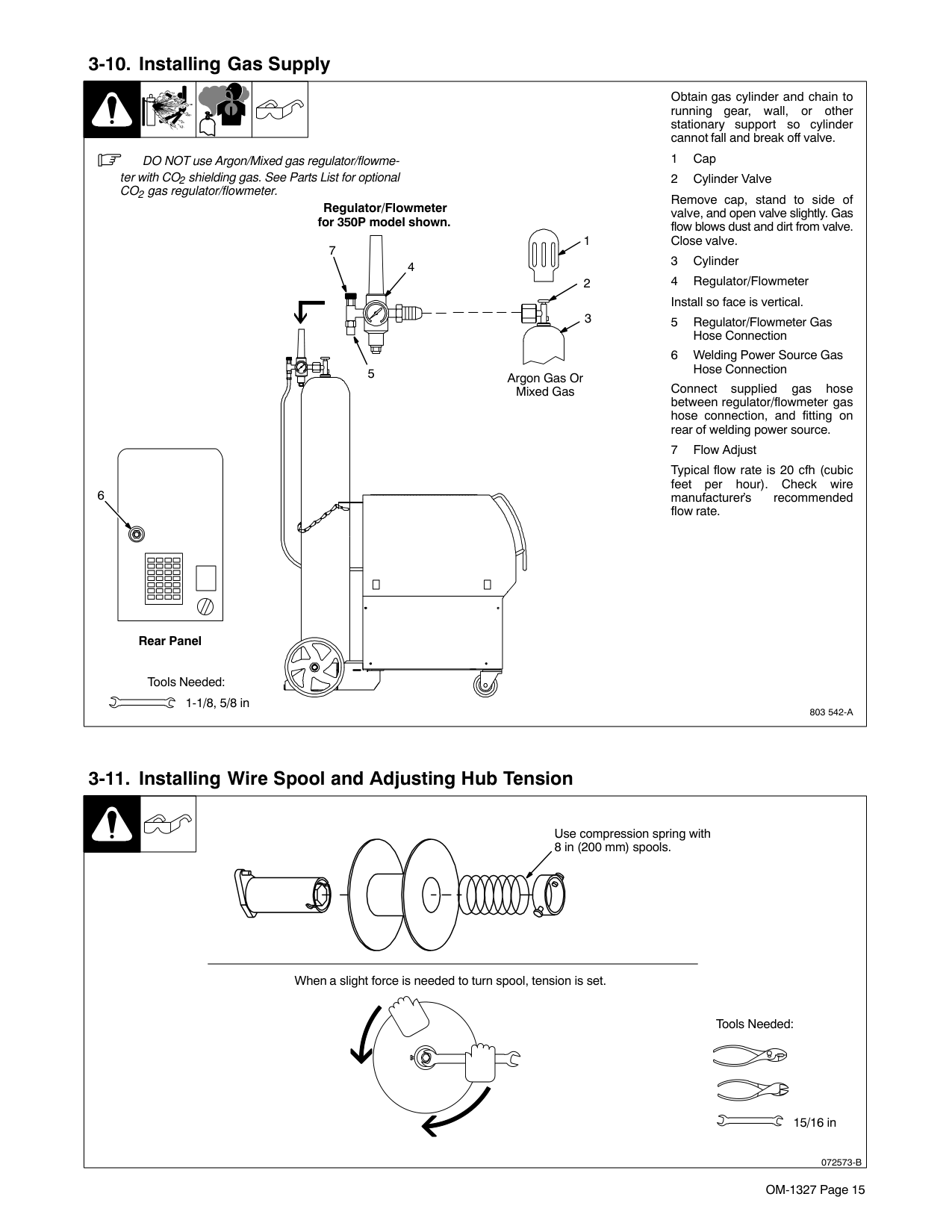 3-10. Installing Gas Supply

DO NOT use Argon/Mixed gas regulator/flowmeter with $CO_2$ shielding gas. See Parts List for optional $CO_2$ gas regulator/flowmeter.

Regulator/Flowmeter for 350P model shown.

7

4

1

2

3

5

Argon Gas Or Mixed Gas

6

Rear Panel

Tools Needed:

1-1/8, 5/8 in

Obtain gas cylinder and chain to running gear, wall, or other stationary support so cylinder cannot fall and break off valve.

1 Cap

2 Cylinder Valve

Remove cap, stand to side of valve, and open valve slightly. Gas flow blows dust and dirt from valve. Close valve.

3 Cylinder

4 Regulator/Flowmeter

Install so face is vertical.

5 Regulator/Flowmeter Gas Hose Connection

6 Welding Power Source Gas Hose Connection

Connect supplied gas hose between regulator/flowmeter gas hose connection, and fitting on rear of welding power source.

7 Flow Adjust

Typical flow rate is 20 cfh (cubic feet per hour). Check wire manufacturer's recommended flow rate.

803 542-A

3-11. Installing Wire Spool and Adjusting Hub Tension

Use compression spring with 8 in (200 mm) spools.

When a slight force is needed to turn spool, tension is set.

Tools Needed:

15/16 in

072573-B

OM-1327 Page 15