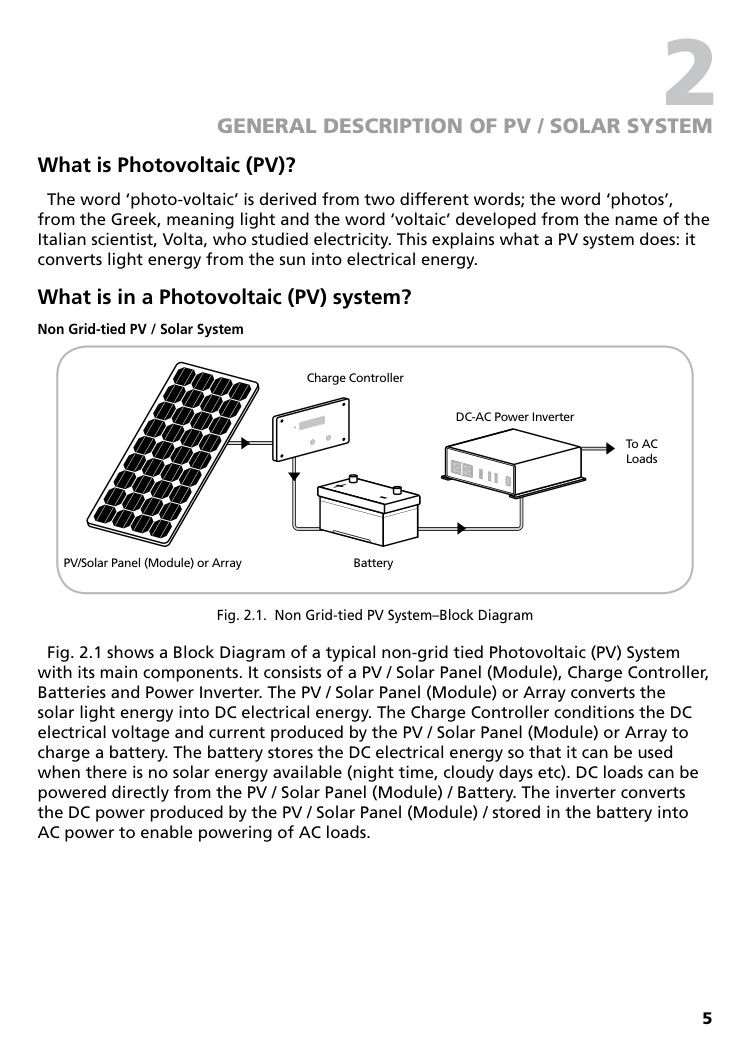 2
GENERAL DESCRIPTION OF PV / SOLAR SYSTEM

What is Photovoltaic (PV)?

The word ‘photo-voltaic’ is derived from two different words; the word ‘photos’, from the Greek, meaning light and the word ‘voltaic’ developed from the name of the Italian scientist, Volta, who studied electricity. This explains what a PV system does: it converts light energy from the sun into electrical energy.

What is in a Photovoltaic (PV) system?

Non Grid-tied PV / Solar System

Charge Controller
DC-AC Power Inverter
To AC Loads
PV/Solar Panel (Module) or Array
Battery

Fig. 2.1. Non Grid-tied PV System–Block Diagram

Fig. 2.1 shows a Block Diagram of a typical non-grid tied Photovoltaic (PV) System with its main components. It consists of a PV / Solar Panel (Module), Charge Controller, Batteries and Power Inverter. The PV / Solar Panel (Module) or Array converts the solar light energy into DC electrical energy. The Charge Controller conditions the DC electrical voltage and current produced by the PV / Solar Panel (Module) or Array to charge a battery. The battery stores the DC electrical energy so that it can be used when there is no solar energy available (night time, cloudy days etc). DC loads can be powered directly from the PV / Solar Panel (Module) / Battery. The inverter converts the DC power produced by the PV / Solar Panel (Module) / stored in the battery into AC power to enable powering of AC loads.

5