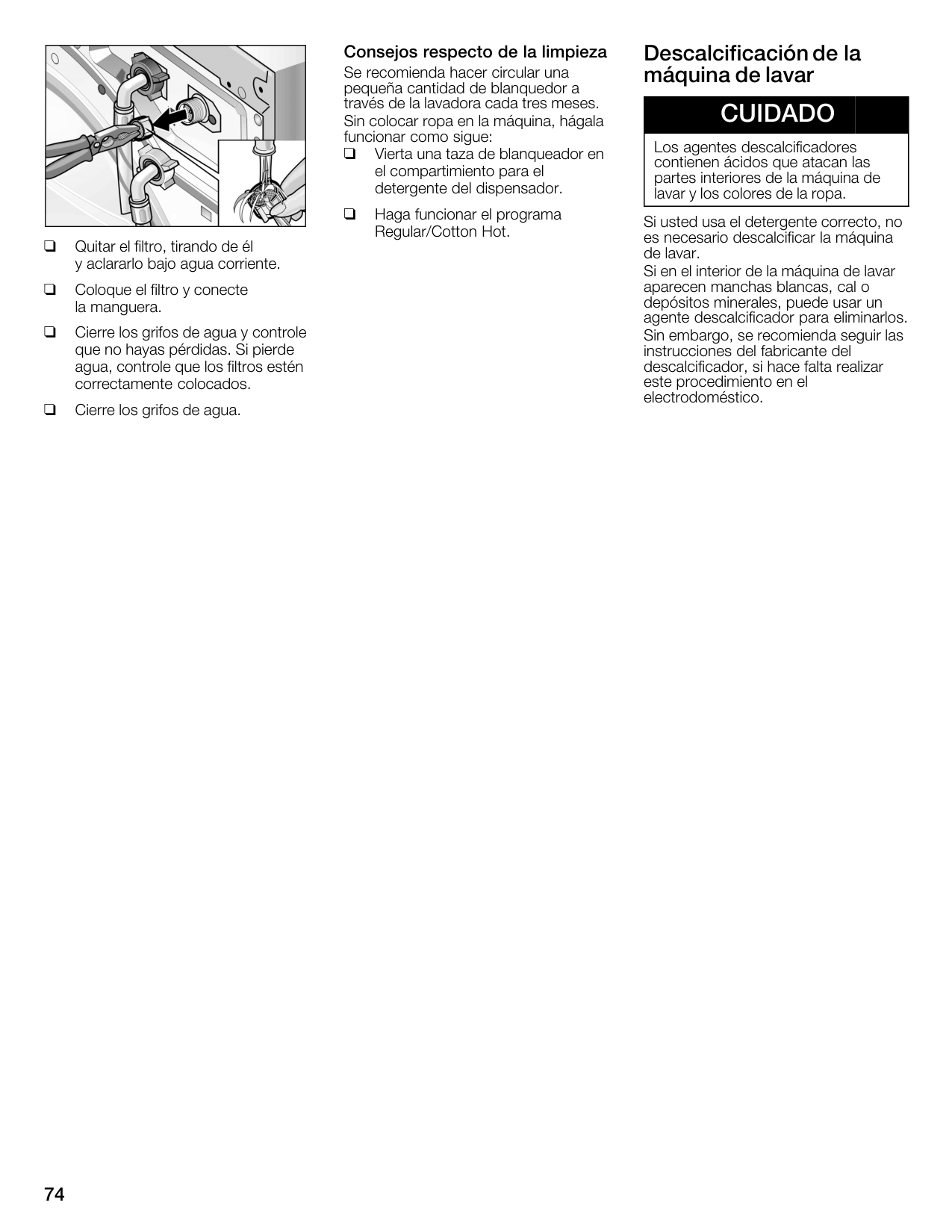 ❑ Quitar el filtro, tirando de él y aclararlo bajo agua corriente.

❑ Coloque el filtro y conecte la manguera.

❑ Cierre los grifos de agua y controle que no hayas pérdidas. Si pierde agua, controle que los filtros estén correctamente colocados.

❑ Cierre los grifos de agua.

Consejos respecto de la limpieza

Se recomienda hacer circular una pequeña cantidad de blanquedor a través de la lavadora cada tres meses.

Sin colocar ropa en la máquina, hágala funcionar como sigue:

❑ Vierta una taza de blanqueador en el compartimiento para el detergente del dispensador.

❑ Haga funcionar el programa Regular/Cotton Hot.

Descalcificación de la máquina de lavar

CUIDADO

Los agentes descalcificadores contienen ácidos que atacan las partes interiores de la máquina de lavar y los colores de la ropa.

Si usted usa el detergente correcto, no es necesario descalcificar la máquina de lavar.

Si en el interior de la máquina de lavar aparecen manchas blancas, cal o depósitos minerales, puede usar un agente descalcificador para eliminarlos.

Sin embargo, se recomienda seguir las instrucciones del fabricante del descalcificador, si hace falta realizar este procedimiento en el electrodoméstico.

74