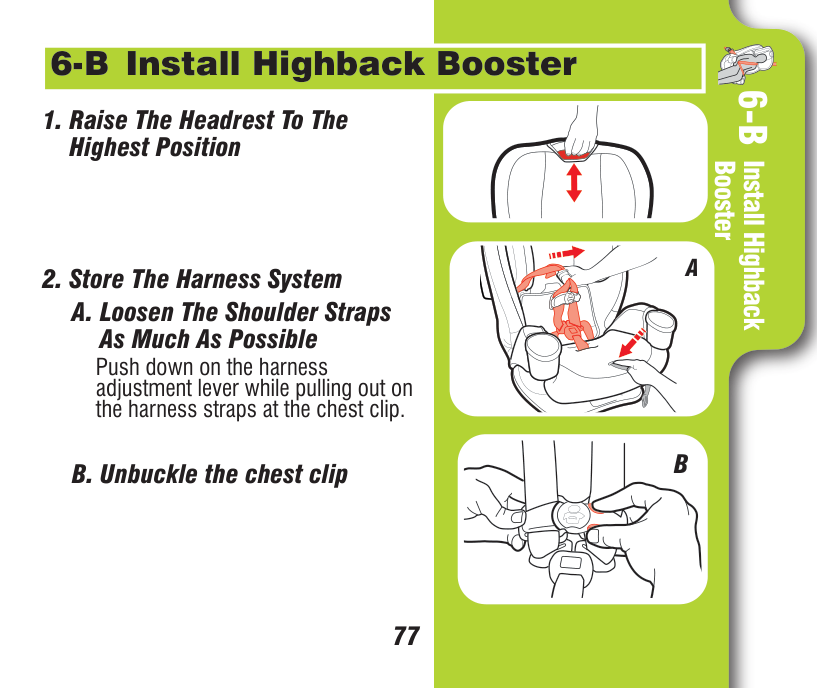 6-B Install Highback Booster

1. Raise The Headrest To The Highest Position

2. Store The Harness System

A. Loosen The Shoulder Straps As Much As Possible

Push down on the harness adjustment lever while pulling out on the harness straps at the chest clip.

B. Unbuckle the chest clip

77

A

B

6-B Install Highback Booster