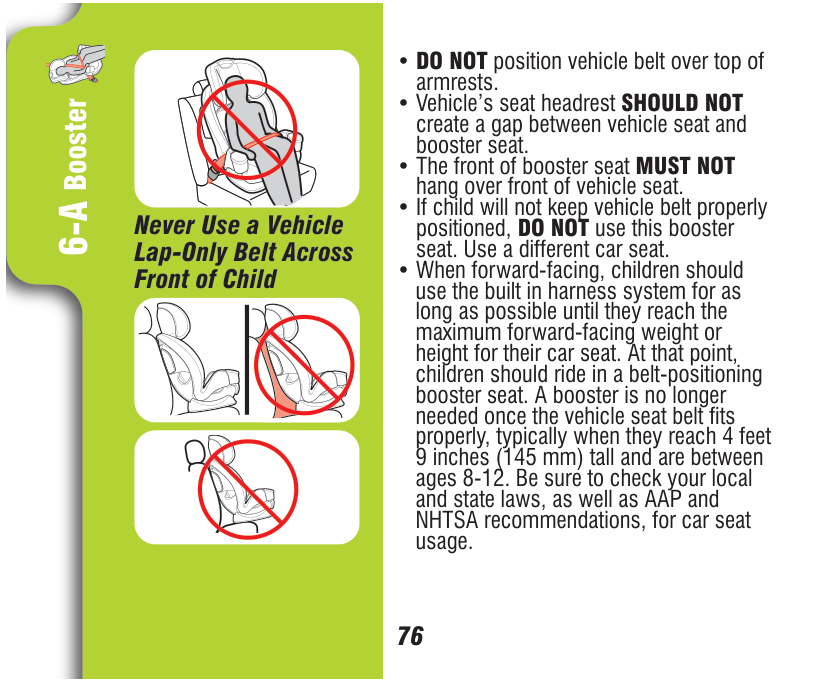 6-A Booster

Never Use a Vehicle Lap-Only Belt Across Front of Child

• DO NOT position vehicle belt over top of armrests.
• Vehicle's seat headrest SHOULD NOT create a gap between vehicle seat and booster seat.
• The front of booster seat MUST NOT hang over front of vehicle seat.
• If child will not keep vehicle belt properly positioned, DO NOT use this booster seat. Use a different car seat.
• When forward-facing, children should use the built in harness system for as long as possible until they reach the maximum forward-facing weight or height for their car seat. At that point, children should ride in a belt-positioning booster seat. A booster is no longer needed once the vehicle seat belt fits properly, typically when they reach 4 feet 9 inches (145 mm) tall and are between ages 8-12. Be sure to check your local and state laws, as well as AAP and NHTSA recommendations, for car seat usage.

76