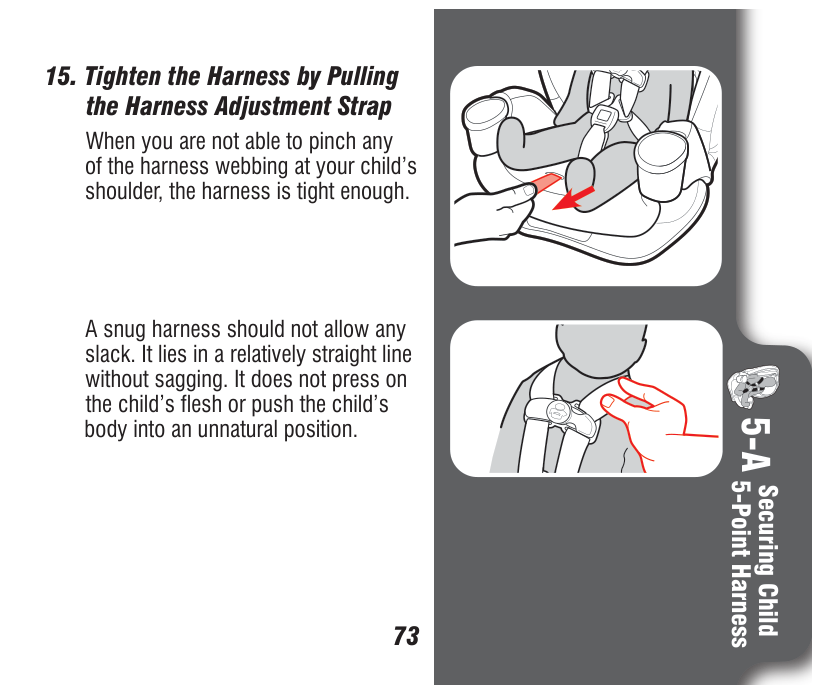 15. Tighten the Harness by Pulling the Harness Adjustment Strap

When you are not able to pinch any of the harness webbing at your child's shoulder, the harness is tight enough.

A snug harness should not allow any slack. It lies in a relatively straight line without sagging. It does not press on the child's flesh or push the child's body into an unnatural position.

73

5-A Securing Child 5-Point Harness