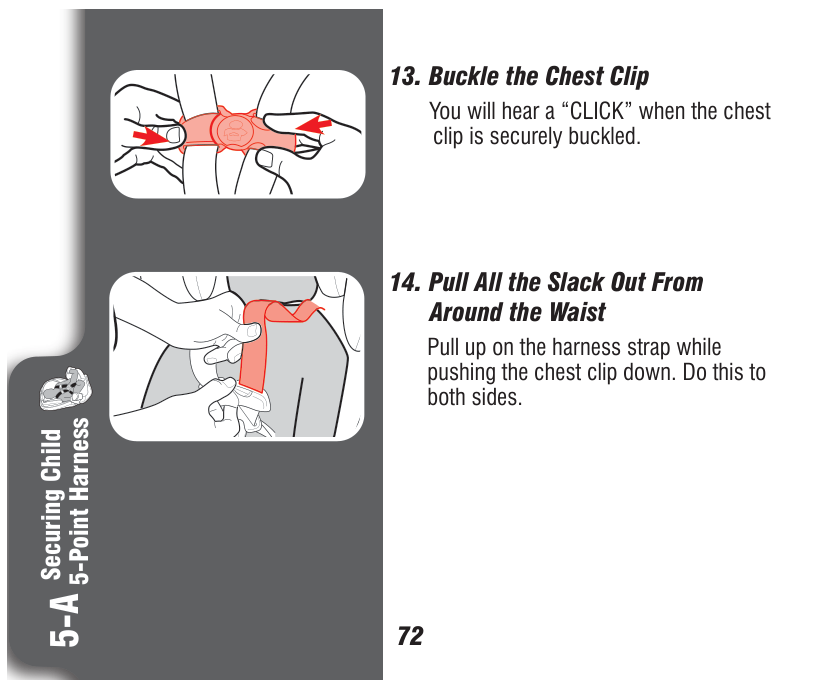 5-A Securing Child 5-Point Harness

13. Buckle the Chest Clip

You will hear a “CLICK” when the chest clip is securely buckled.

14. Pull All the Slack Out From Around the Waist

Pull up on the harness strap while pushing the chest clip down. Do this to both sides.

72