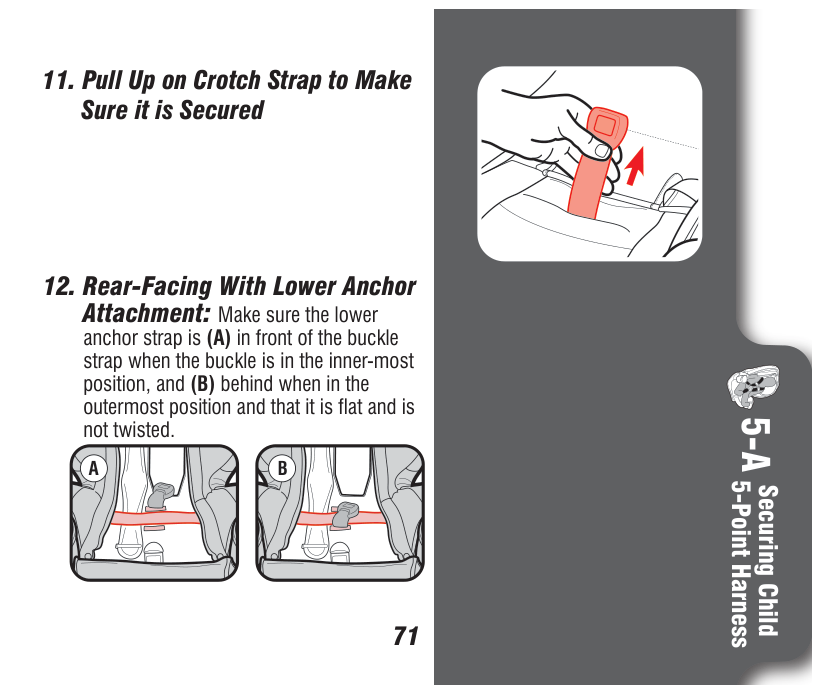 11. Pull Up on Crotch Strap to Make Sure it is Secured

12. Rear-Facing With Lower Anchor Attachment: Make sure the lower anchor strap is (A) in front of the buckle strap when the buckle is in the inner-most position, and (B) behind when in the outermost position and that it is flat and is not twisted.

A

B

71

5-A Securing Child 5-Point Harness