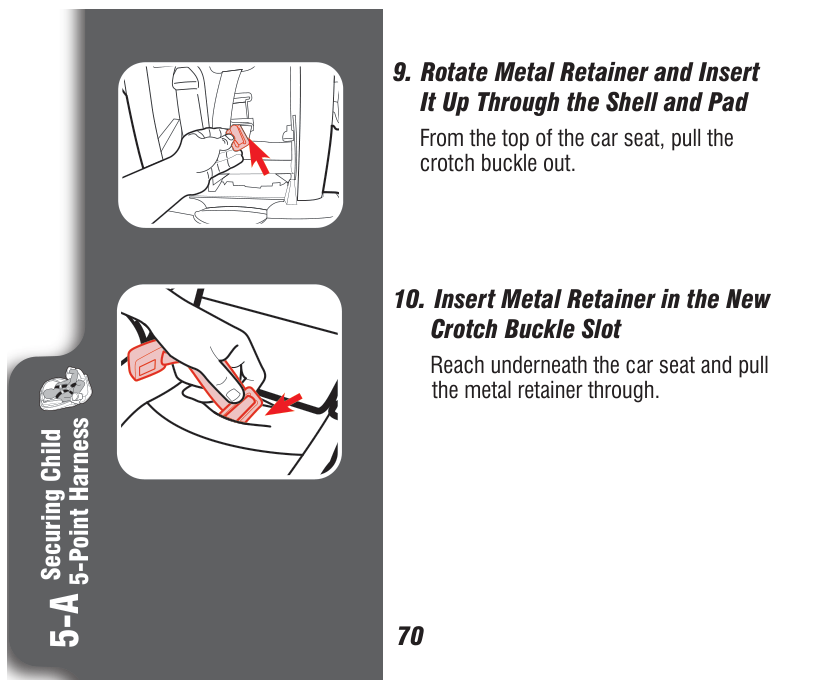 5-A Securing Child 5-Point Harness

9. Rotate Metal Retainer and Insert It Up Through the Shell and Pad

From the top of the car seat, pull the crotch buckle out.

10. Insert Metal Retainer in the New Crotch Buckle Slot

Reach underneath the car seat and pull the metal retainer through.

70