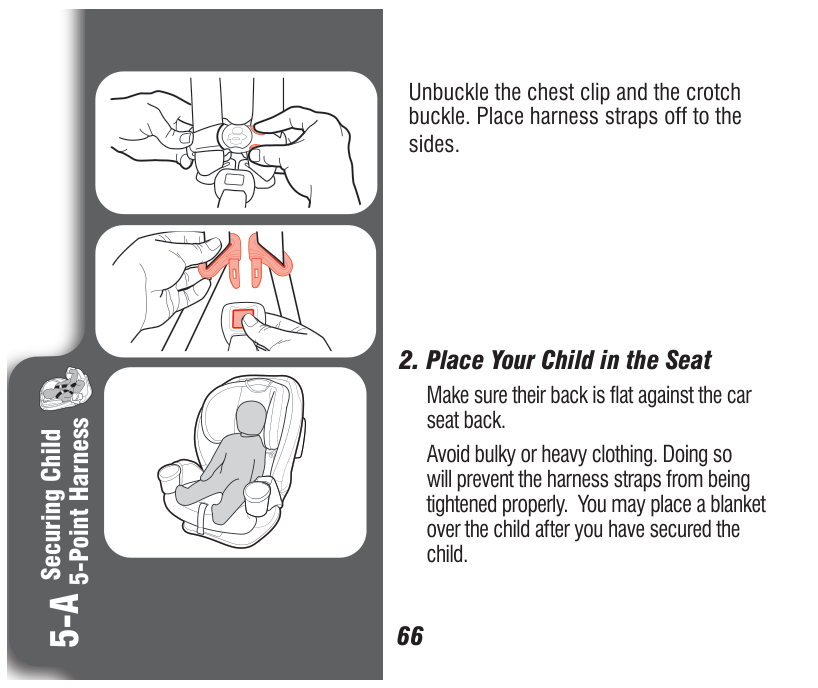 5-A Securing Child 5-Point Harness

Unbuckle the chest clip and the crotch buckle. Place harness straps off to the sides.

2. Place Your Child in the Seat

Make sure their back is flat against the car seat back.

Avoid bulky or heavy clothing. Doing so will prevent the harness straps from being tightened properly. You may place a blanket over the child after you have secured the child.

66