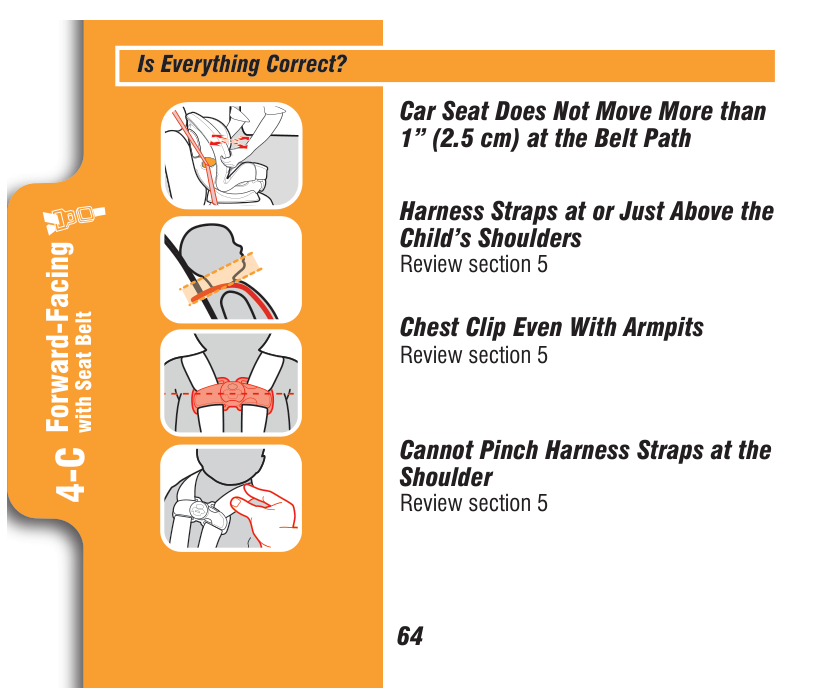 4-C Forward-Facing with Seat Belt

Is Everything Correct?

Car Seat Does Not Move More than 1” (2.5 cm) at the Belt Path

Harness Straps at or Just Above the Child’s Shoulders
Review section 5

Chest Clip Even With Armpits
Review section 5

Cannot Pinch Harness Straps at the Shoulder
Review section 5

64