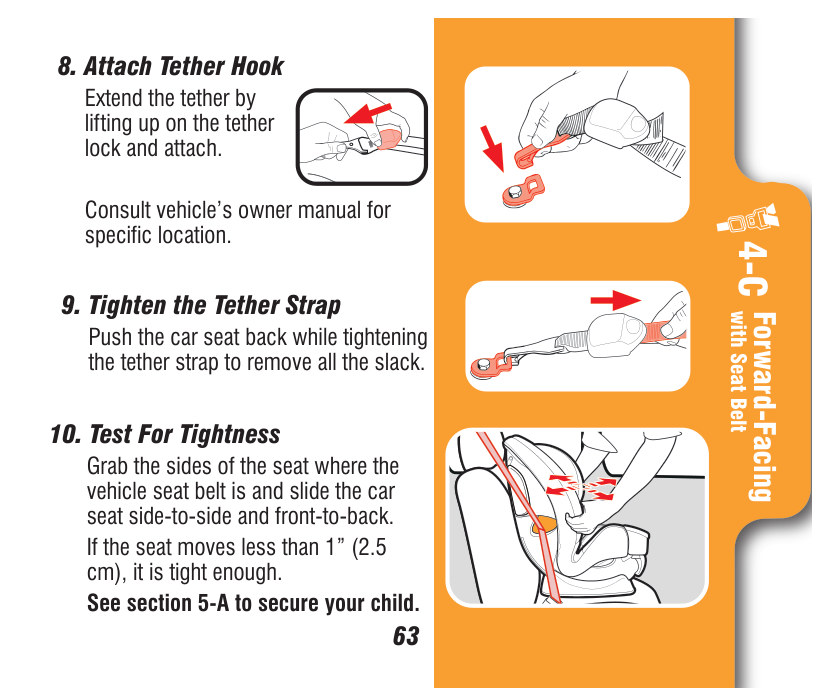 8. Attach Tether Hook

Extend the tether by lifting up on the tether lock and attach.

Consult vehicle's owner manual for specific location.

9. Tighten the Tether Strap

Push the car seat back while tightening the tether strap to remove all the slack.

10. Test For Tightness

Grab the sides of the seat where the vehicle seat belt is and slide the car seat side-to-side and front-to-back.

If the seat moves less than 1" (2.5 cm), it is tight enough.

See section 5-A to secure your child.

63

4-C Forward-Facing with Seat Belt