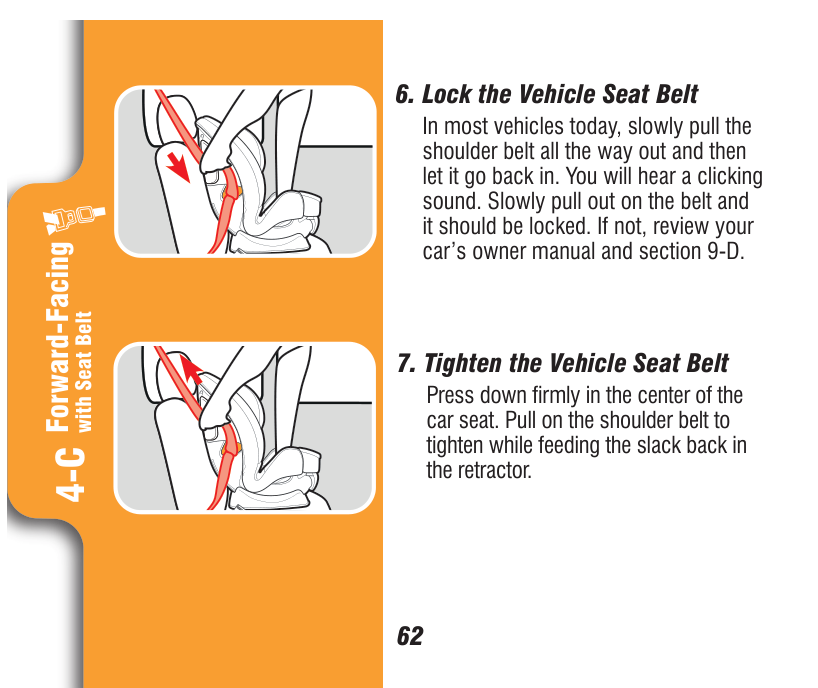 4-C Forward-Facing with Seat Belt

6. Lock the Vehicle Seat Belt

In most vehicles today, slowly pull the shoulder belt all the way out and then let it go back in. You will hear a clicking sound. Slowly pull out on the belt and it should be locked. If not, review your car's owner manual and section 9-D.

7. Tighten the Vehicle Seat Belt

Press down firmly in the center of the car seat. Pull on the shoulder belt to tighten while feeding the slack back in the retractor.

62