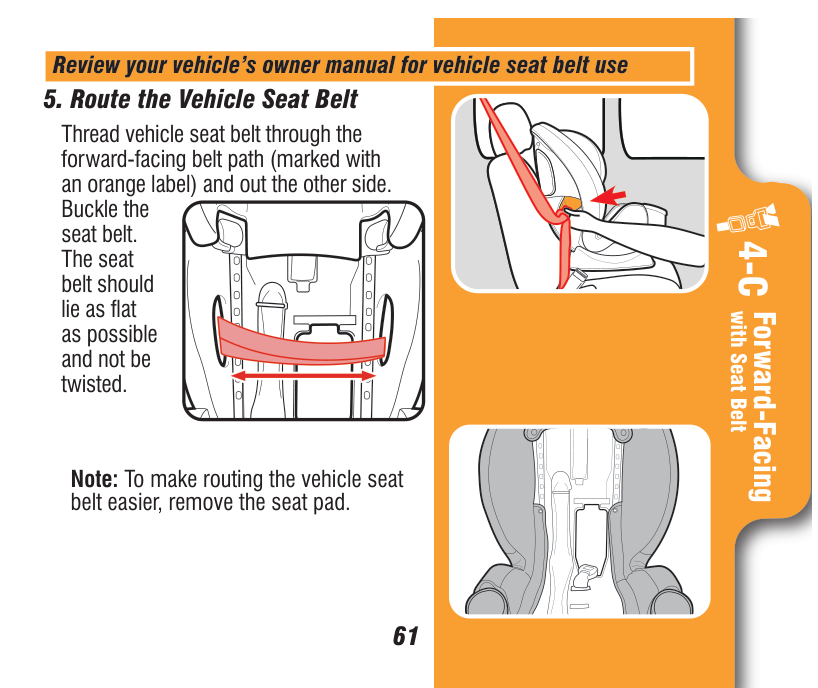 Review your vehicle's owner manual for vehicle seat belt use

5. Route the Vehicle Seat Belt

Thread vehicle seat belt through the forward-facing belt path (marked with an orange label) and out the other side. Buckle the seat belt. The seat belt should lie as flat as possible and not be twisted.

Note: To make routing the vehicle seat belt easier, remove the seat pad.

61

4-C Forward-Facing with Seat Belt