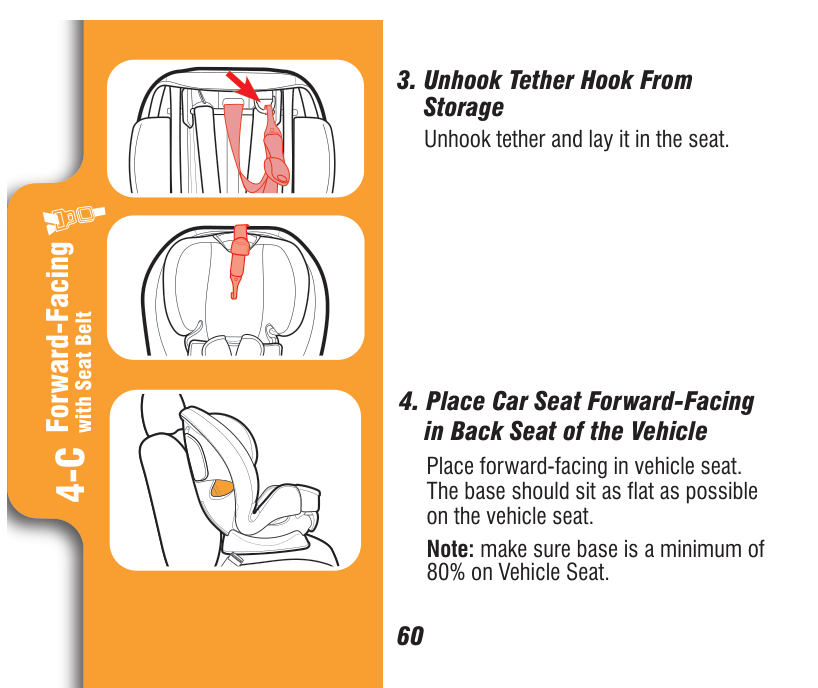 4-C Forward-Facing with Seat Belt

3. Unhook Tether Hook From Storage

Unhook tether and lay it in the seat.

4. Place Car Seat Forward-Facing in Back Seat of the Vehicle

Place forward-facing in vehicle seat. The base should sit as flat as possible on the vehicle seat.

Note: make sure base is a minimum of 80% on Vehicle Seat.

60