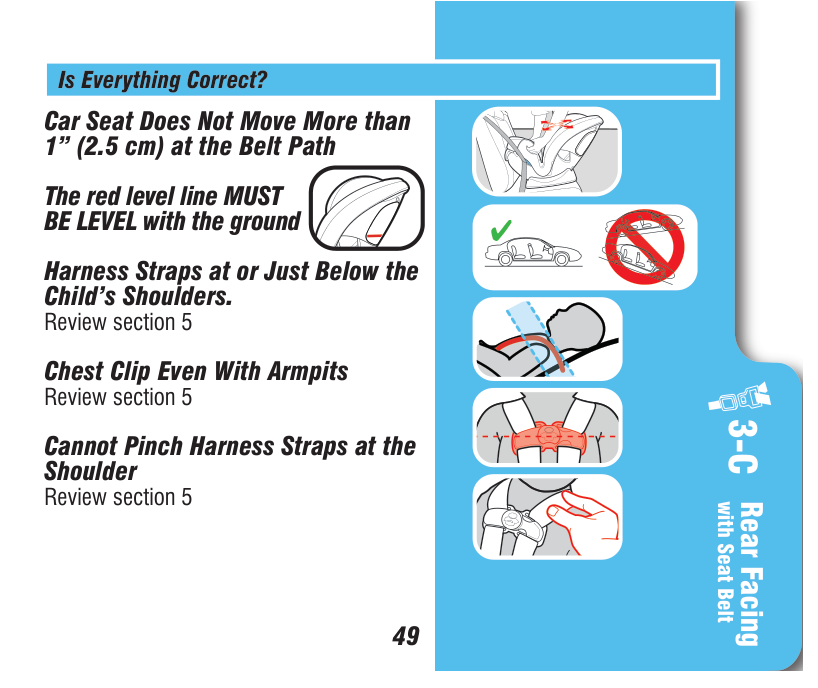 Is Everything Correct?

Car Seat Does Not Move More than 1” (2.5 cm) at the Belt Path

The red level line MUST BE LEVEL with the ground

Harness Straps at or Just Below the Child’s Shoulders.
Review section 5

Chest Clip Even With Armpits
Review section 5

Cannot Pinch Harness Straps at the Shoulder
Review section 5

49

3-C
Rear Facing
with Seat Belt