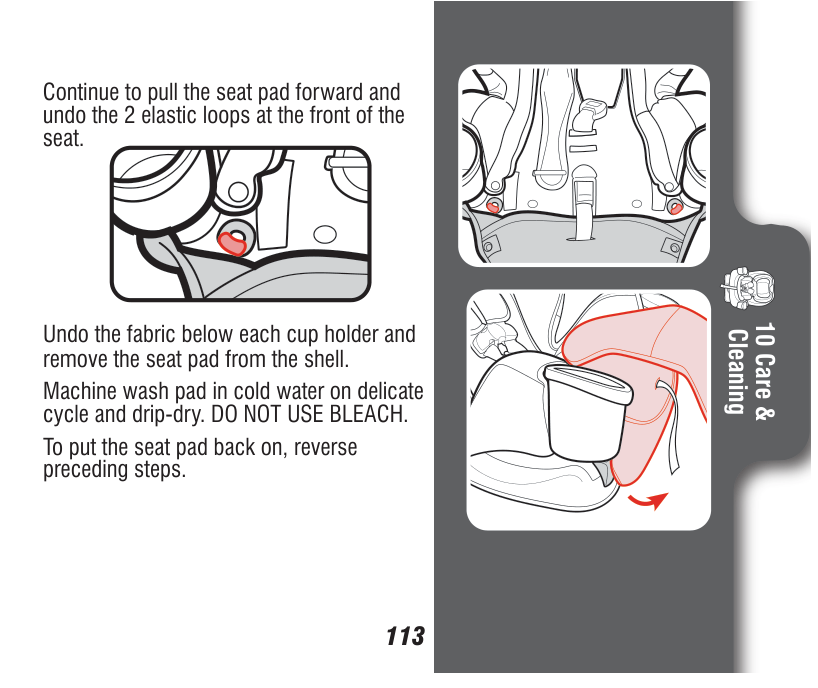 Continue to pull the seat pad forward and undo the 2 elastic loops at the front of the seat.

Undo the fabric below each cup holder and remove the seat pad from the shell.

Machine wash pad in cold water on delicate cycle and drip-dry. DO NOT USE BLEACH.

To put the seat pad back on, reverse preceding steps.

113

10 Care & Cleaning