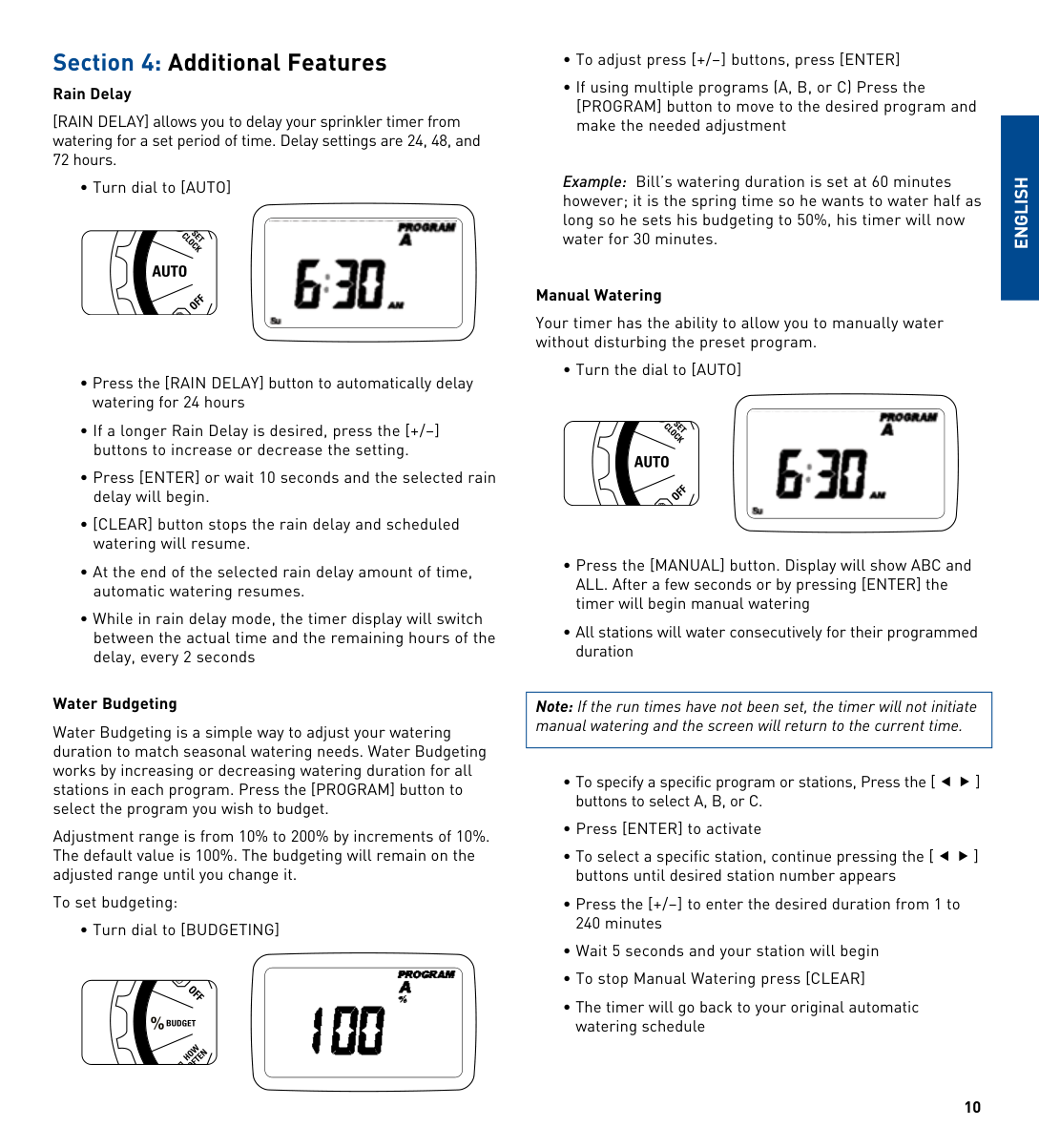 Section 4: Additional Features

Rain Delay

[RAIN DELAY] allows you to delay your sprinkler timer from watering for a set period of time. Delay settings are 24, 48, and 72 hours.

• Turn dial to [AUTO]

SET CLOCK
AUTO
OFF

PROGRAM
A
6:30 AM
Su

• Press the [RAIN DELAY] button to automatically delay watering for 24 hours

• If a longer Rain Delay is desired, press the [+/–] buttons to increase or decrease the setting.

• Press [ENTER] or wait 10 seconds and the selected rain delay will begin.

• [CLEAR] button stops the rain delay and scheduled watering will resume.

• At the end of the selected rain delay amount of time, automatic watering resumes.

• While in rain delay mode, the timer display will switch between the actual time and the remaining hours of the delay, every 2 seconds

Water Budgeting

Water Budgeting is a simple way to adjust your watering duration to match seasonal watering needs. Water Budgeting works by increasing or decreasing watering duration for all stations in each program. Press the [PROGRAM] button to select the program you wish to budget.

Adjustment range is from 10% to 200% by increments of 10%. The default value is 100%. The budgeting will remain on the adjusted range until you change it.

To set budgeting:

• Turn dial to [BUDGETING]

OFF
% BUDGET
HOW OFTEN

PROGRAM
A
%
100

• To adjust press [+/–] buttons, press [ENTER]

• If using multiple programs (A, B, or C) Press the [PROGRAM] button to move to the desired program and make the needed adjustment

Example: Bill's watering duration is set at 60 minutes however; it is the spring time so he wants to water half as long so he sets his budgeting to 50%, his timer will now water for 30 minutes.

Manual Watering

Your timer has the ability to allow you to manually water without disturbing the preset program.

• Turn the dial to [AUTO]

SET CLOCK
AUTO
OFF

PROGRAM
A
6:30 AM
Su

• Press the [MANUAL] button. Display will show ABC and ALL. After a few seconds or by pressing [ENTER] the timer will begin manual watering

• All stations will water consecutively for their programmed duration

Note: If the run times have not been set, the timer will not initiate manual watering and the screen will return to the current time.

• To specify a specific program or stations, Press the [ ◄ ► ] buttons to select A, B, or C.

• Press [ENTER] to activate

• To select a specific station, continue pressing the [ ◄ ► ] buttons until desired station number appears

• Press the [+/–] to enter the desired duration from 1 to 240 minutes

• Wait 5 seconds and your station will begin

• To stop Manual Watering press [CLEAR]

• The timer will go back to your original automatic watering schedule

ENGLISH

10