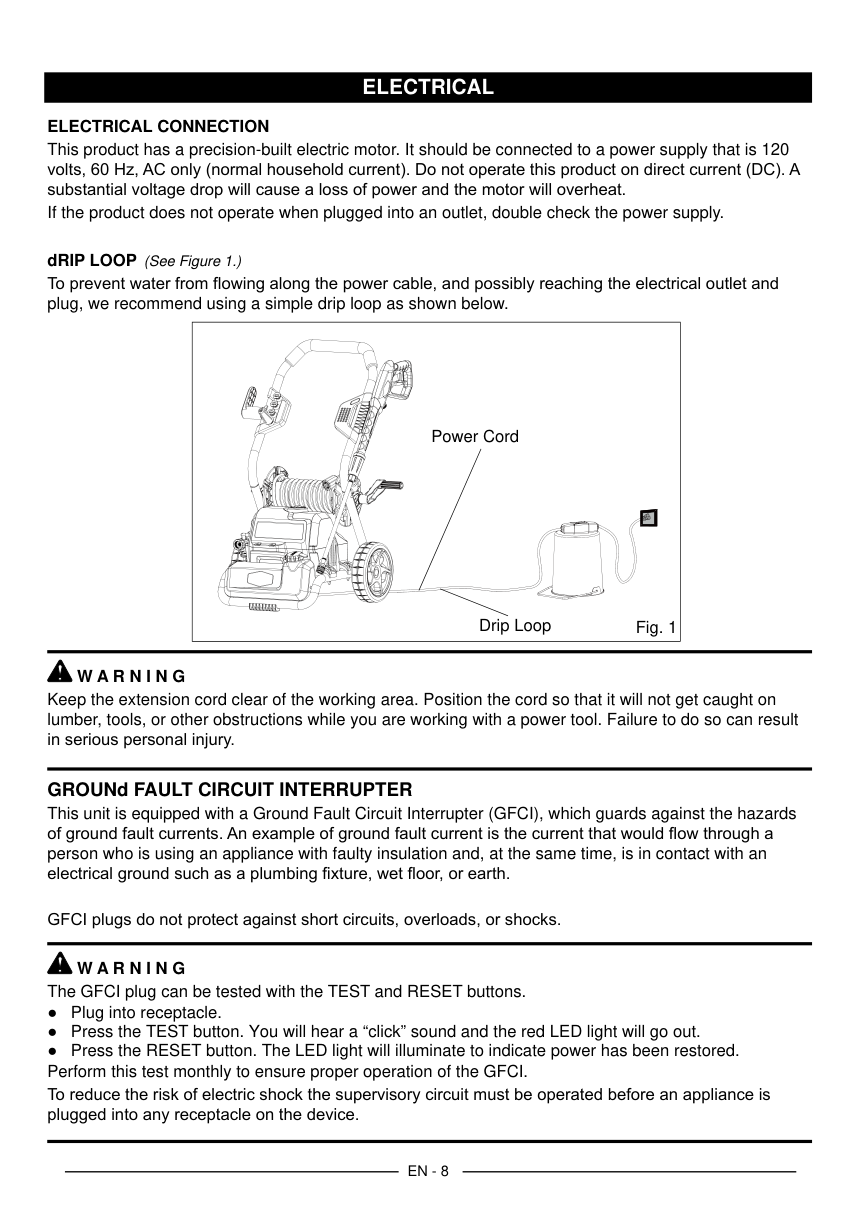 ELECTRICAL

ELECTRICAL CONNECTION
This product has a precision-built electric motor. It should be connected to a power supply that is 120 volts, 60 Hz, AC only (normal household current). Do not operate this product on direct current (DC). A substantial voltage drop will cause a loss of power and the motor will overheat.
If the product does not operate when plugged into an outlet, double check the power supply.

dRIP LOOP (See Figure 1.)
To prevent water from flowing along the power cable, and possibly reaching the electrical outlet and plug, we recommend using a simple drip loop as shown below.

Power Cord
Drip Loop
Fig. 1

WARNING
Keep the extension cord clear of the working area. Position the cord so that it will not get caught on lumber, tools, or other obstructions while you are working with a power tool. Failure to do so can result in serious personal injury.

GROUNd FAULT CIRCUIT INTERRUPTER
This unit is equipped with a Ground Fault Circuit Interrupter (GFCI), which guards against the hazards of ground fault currents. An example of ground fault current is the current that would flow through a person who is using an appliance with faulty insulation and, at the same time, is in contact with an electrical ground such as a plumbing fixture, wet floor, or earth.

GFCI plugs do not protect against short circuits, overloads, or shocks.

WARNING
The GFCI plug can be tested with the TEST and RESET buttons.
● Plug into receptacle.
● Press the TEST button. You will hear a “click” sound and the red LED light will go out.
● Press the RESET button. The LED light will illuminate to indicate power has been restored.
Perform this test monthly to ensure proper operation of the GFCI.
To reduce the risk of electric shock the supervisory circuit must be operated before an appliance is plugged into any receptacle on the device.

EN - 8