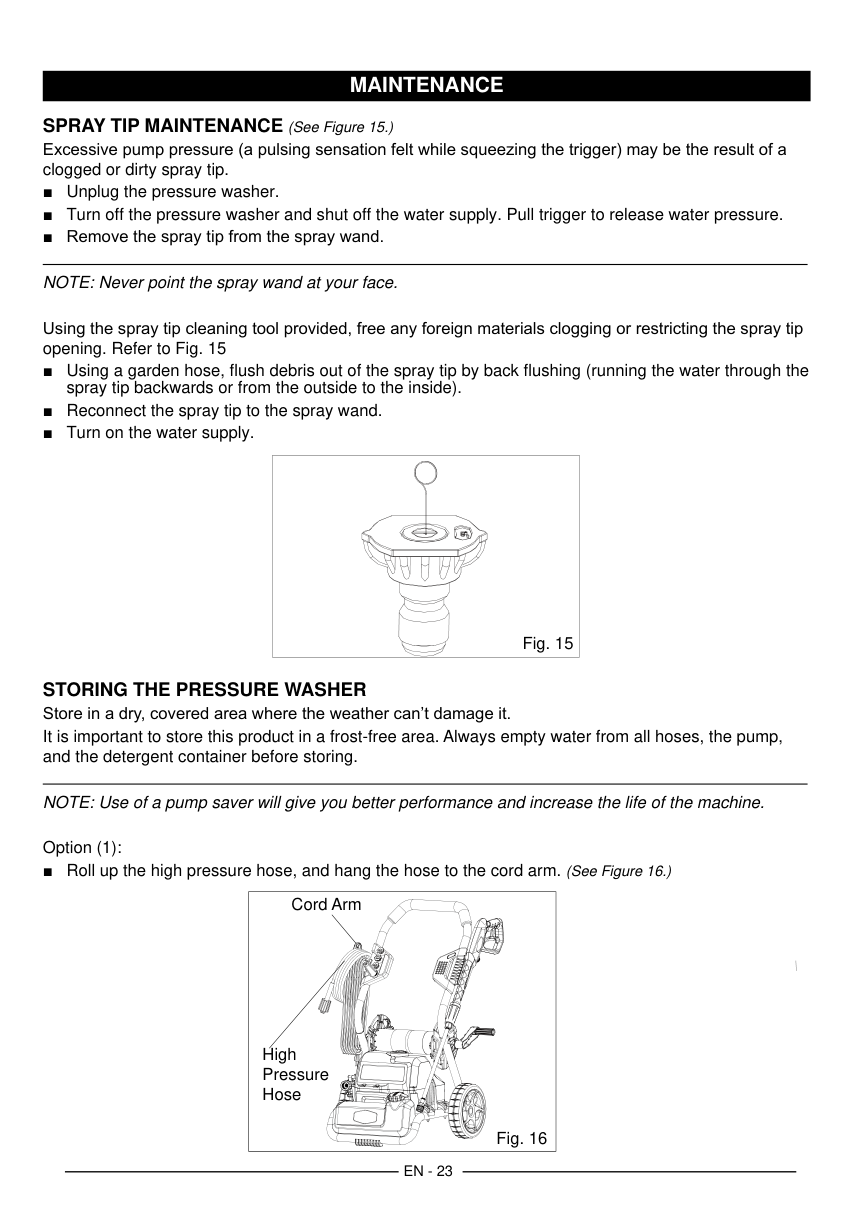 MAINTENANCE

SPRAY TIP MAINTENANCE (See Figure 15.)

Excessive pump pressure (a pulsing sensation felt while squeezing the trigger) may be the result of a clogged or dirty spray tip.

■ Unplug the pressure washer.
■ Turn off the pressure washer and shut off the water supply. Pull trigger to release water pressure.
■ Remove the spray tip from the spray wand.

NOTE: Never point the spray wand at your face.

Using the spray tip cleaning tool provided, free any foreign materials clogging or restricting the spray tip opening. Refer to Fig. 15

■ Using a garden hose, flush debris out of the spray tip by back flushing (running the water through the spray tip backwards or from the outside to the inside).
■ Reconnect the spray tip to the spray wand.
■ Turn on the water supply.

Fig. 15

STORING THE PRESSURE WASHER

Store in a dry, covered area where the weather can't damage it.

It is important to store this product in a frost-free area. Always empty water from all hoses, the pump, and the detergent container before storing.

NOTE: Use of a pump saver will give you better performance and increase the life of the machine.

Option (1):

■ Roll up the high pressure hose, and hang the hose to the cord arm. (See Figure 16.)

Cord Arm

High Pressure Hose

Fig. 16

EN - 23