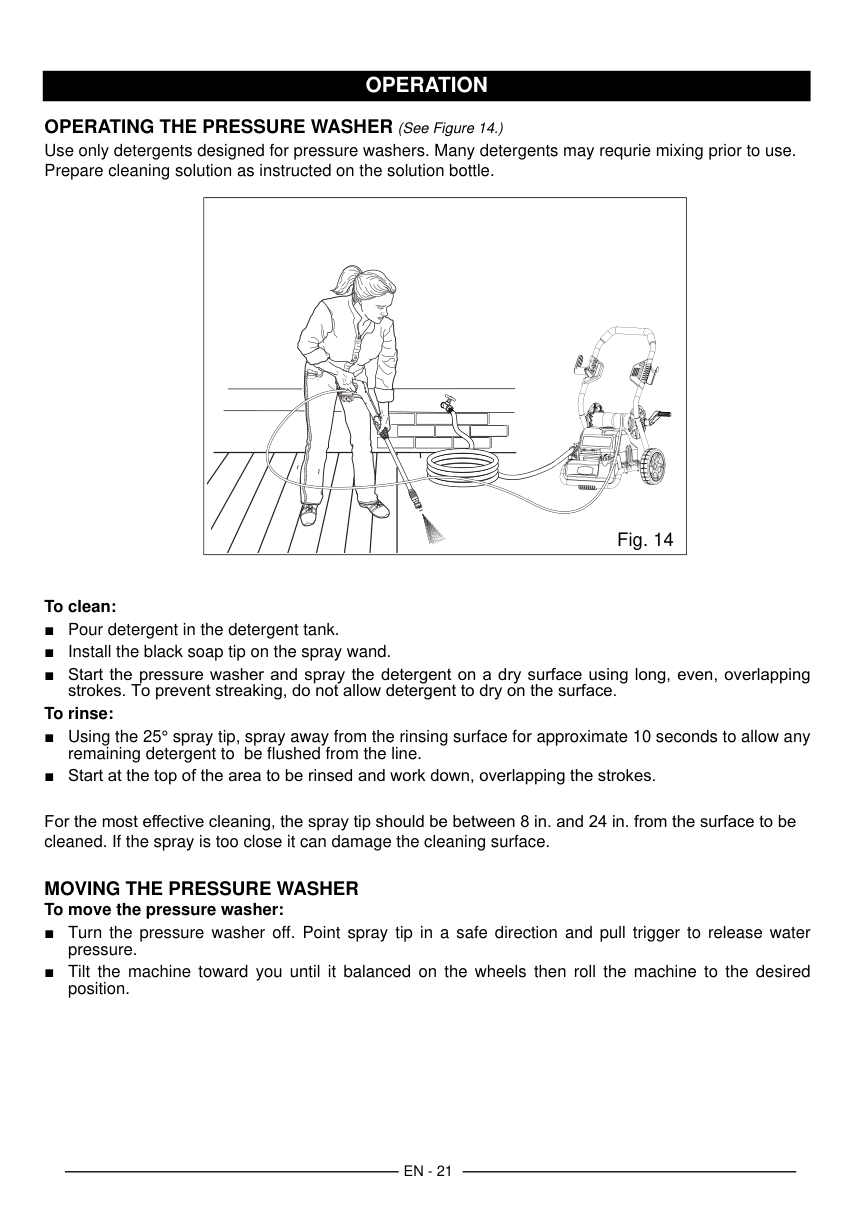 OPERATION

OPERATING THE PRESSURE WASHER (See Figure 14.)

Use only detergents designed for pressure washers. Many detergents may requrie mixing prior to use. Prepare cleaning solution as instructed on the solution bottle.

Fig. 14

To clean:

■ Pour detergent in the detergent tank.

■ Install the black soap tip on the spray wand.

■ Start the pressure washer and spray the detergent on a dry surface using long, even, overlapping strokes. To prevent streaking, do not allow detergent to dry on the surface.

To rinse:

■ Using the 25° spray tip, spray away from the rinsing surface for approximate 10 seconds to allow any remaining detergent to be flushed from the line.

■ Start at the top of the area to be rinsed and work down, overlapping the strokes.

For the most effective cleaning, the spray tip should be between 8 in. and 24 in. from the surface to be cleaned. If the spray is too close it can damage the cleaning surface.

MOVING THE PRESSURE WASHER

To move the pressure washer:

■ Turn the pressure washer off. Point spray tip in a safe direction and pull trigger to release water pressure.

■ Tilt the machine toward you until it balanced on the wheels then roll the machine to the desired position.

EN - 21