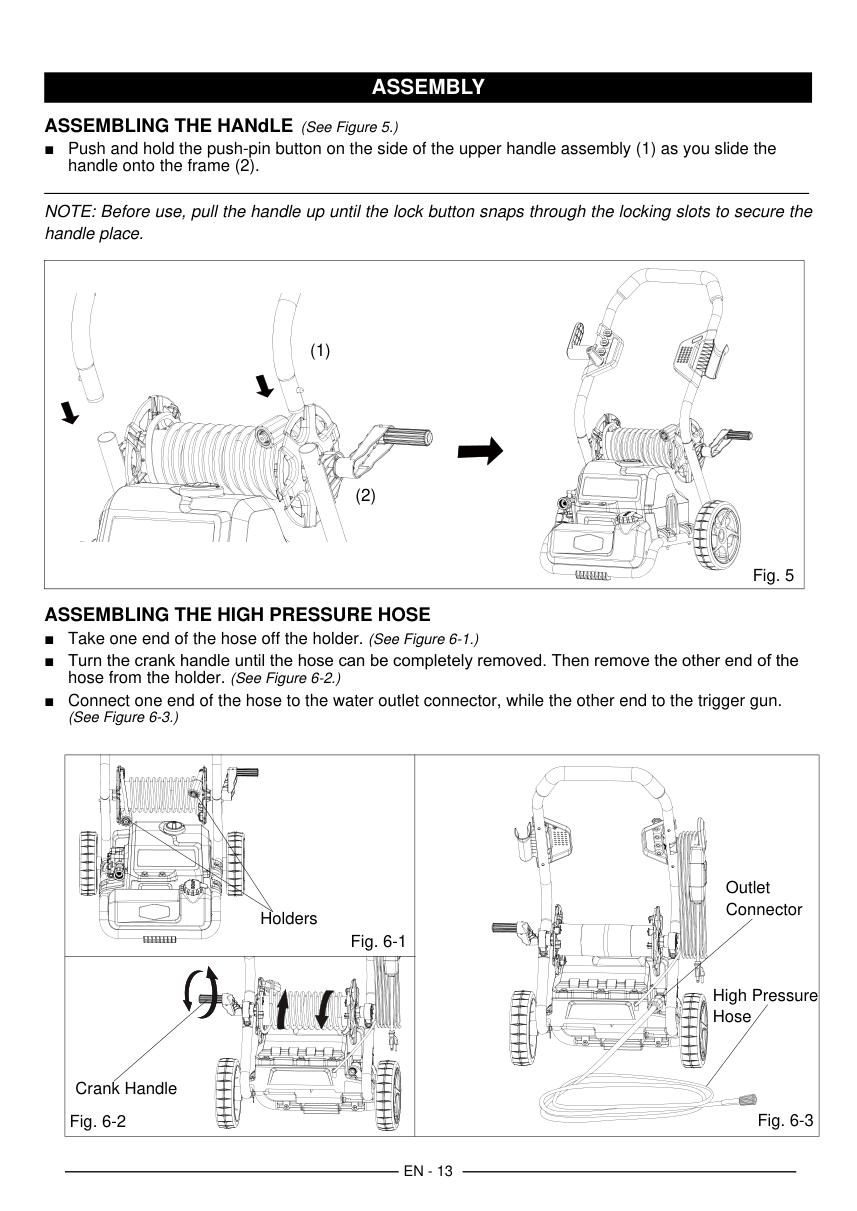 ASSEMBLY

ASSEMBLING THE HANdLE (See Figure 5.)

■ Push and hold the push-pin button on the side of the upper handle assembly (1) as you slide the handle onto the frame (2).

NOTE: Before use, pull the handle up until the lock button snaps through the locking slots to secure the handle place.

(1)

(2)

Fig. 5

ASSEMBLING THE HIGH PRESSURE HOSE

■ Take one end of the hose off the holder. (See Figure 6-1.)

■ Turn the crank handle until the hose can be completely removed. Then remove the other end of the hose from the holder. (See Figure 6-2.)

■ Connect one end of the hose to the water outlet connector, while the other end to the trigger gun. (See Figure 6-3.)

Holders

Fig. 6-1

Crank Handle

Fig. 6-2

Outlet Connector

High Pressure Hose

Fig. 6-3

EN - 13