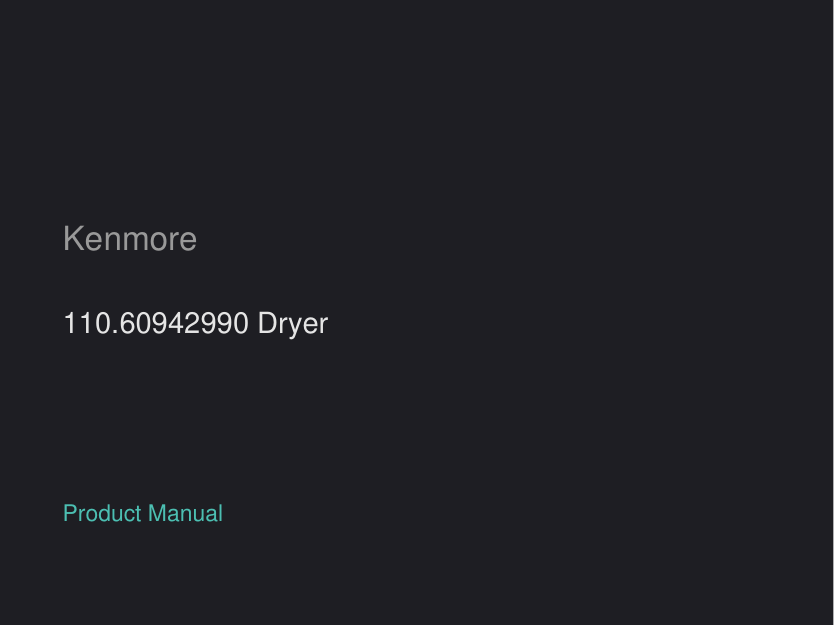 Kenmore

110.60942990 Dryer

Product Manual